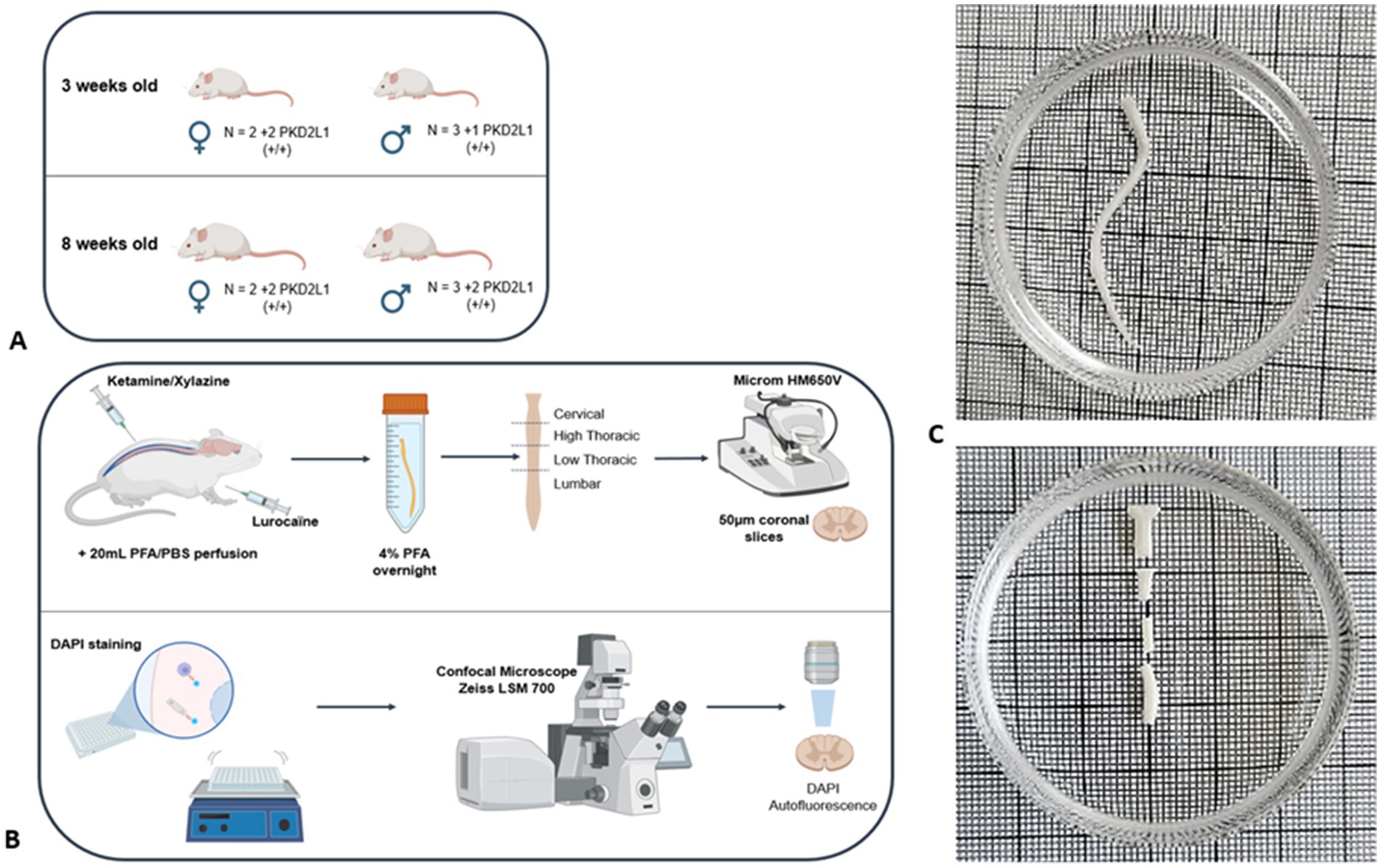 3 weeks old

♀ N = 2 +2 PKD2L1 (+/+)

♂ N = 3 +1 PKD2L1 (+/+)

8 weeks old

♀ N = 2 +2 PKD2L1 (+/+)

♂ N = 3 +2 PKD2L1 (+/+)

A

Ketamine/Xylazine

Lurocaïne

+ 20mL PFA/PBS perfusion

4% PFA overnight

Cervical

High Thoracic

Low Thoracic

Lumbar

Microm HM650V

50µm coronal slices

DAPI staining

Confocal Microscope Zeiss LSM 700

DAPI Autofluorescence

B

C