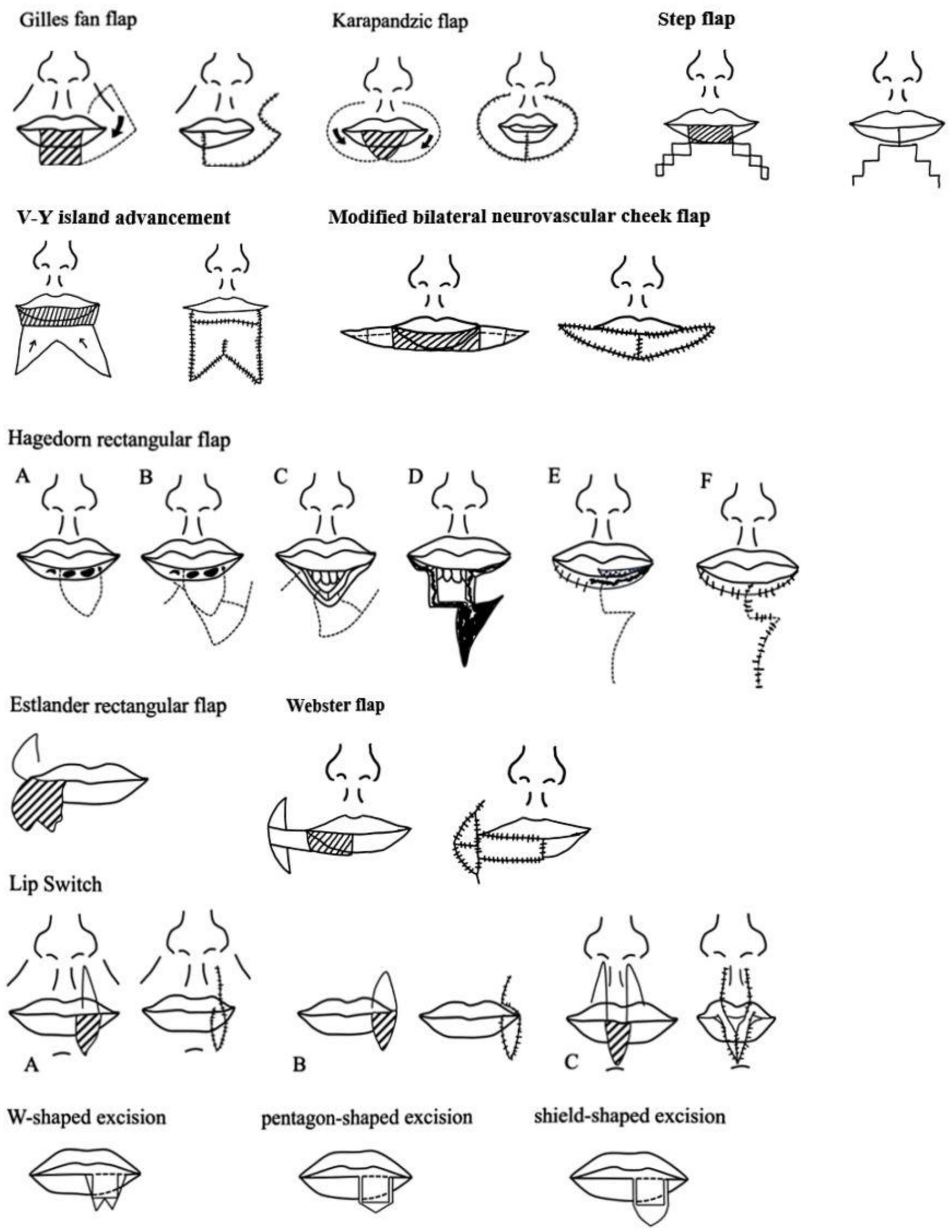 Gilles fan flap

Karapandzic flap

Step flap

V-Y island advancement

Modified bilateral neurovascular cheek flap

Hagedorn rectangular flap

A B C D E F

Estlander rectangular flap

Webster flap

Lip Switch

A B C

W-shaped excision

pentagon-shaped excision

shield-shaped excision