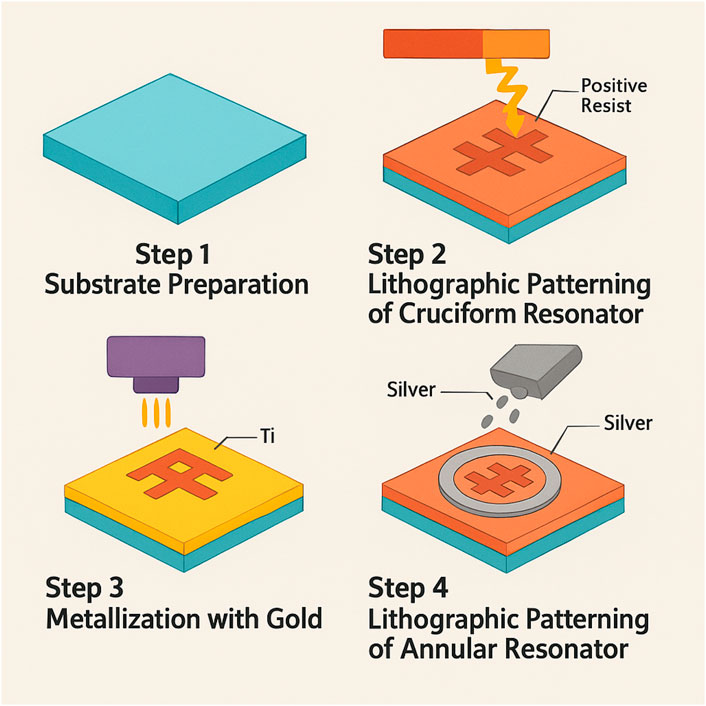 Step 1
Substrate Preparation

Positive Resist

Step 2
Lithographic Patterning of Cruciform Resonator

Ti

Step 3
Metallization with Gold

Silver

Silver

Step 4
Lithographic Patterning of Annular Resonator