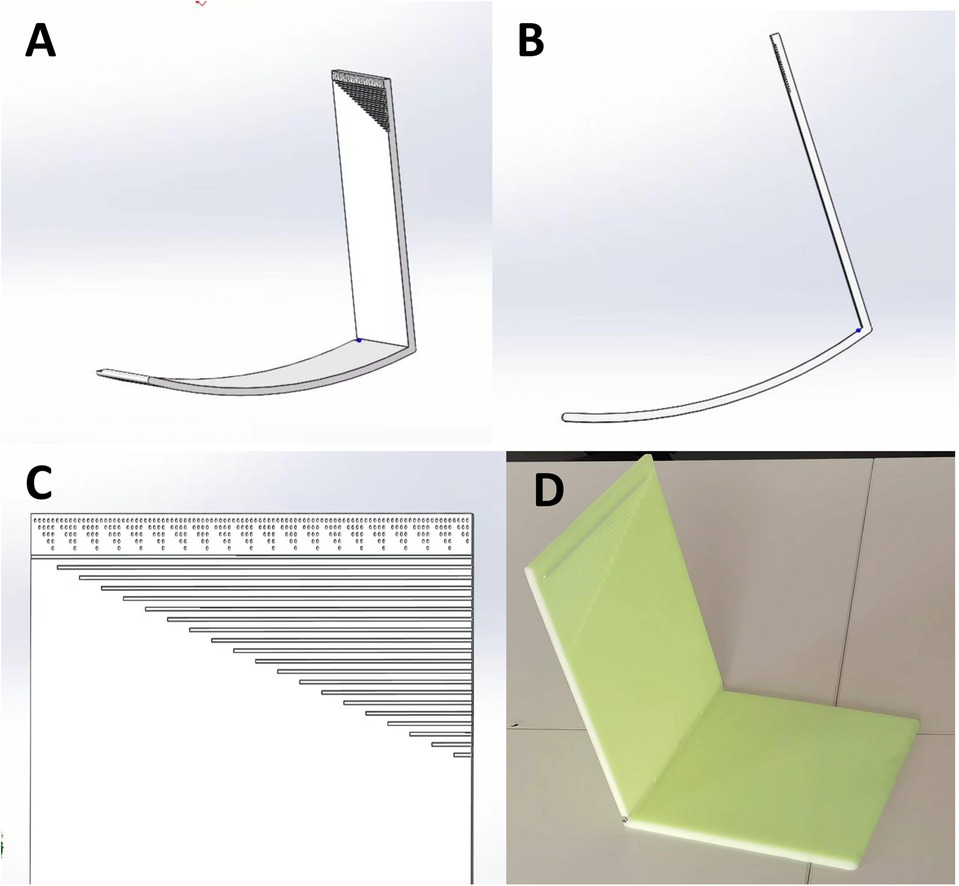 A

B

C

D