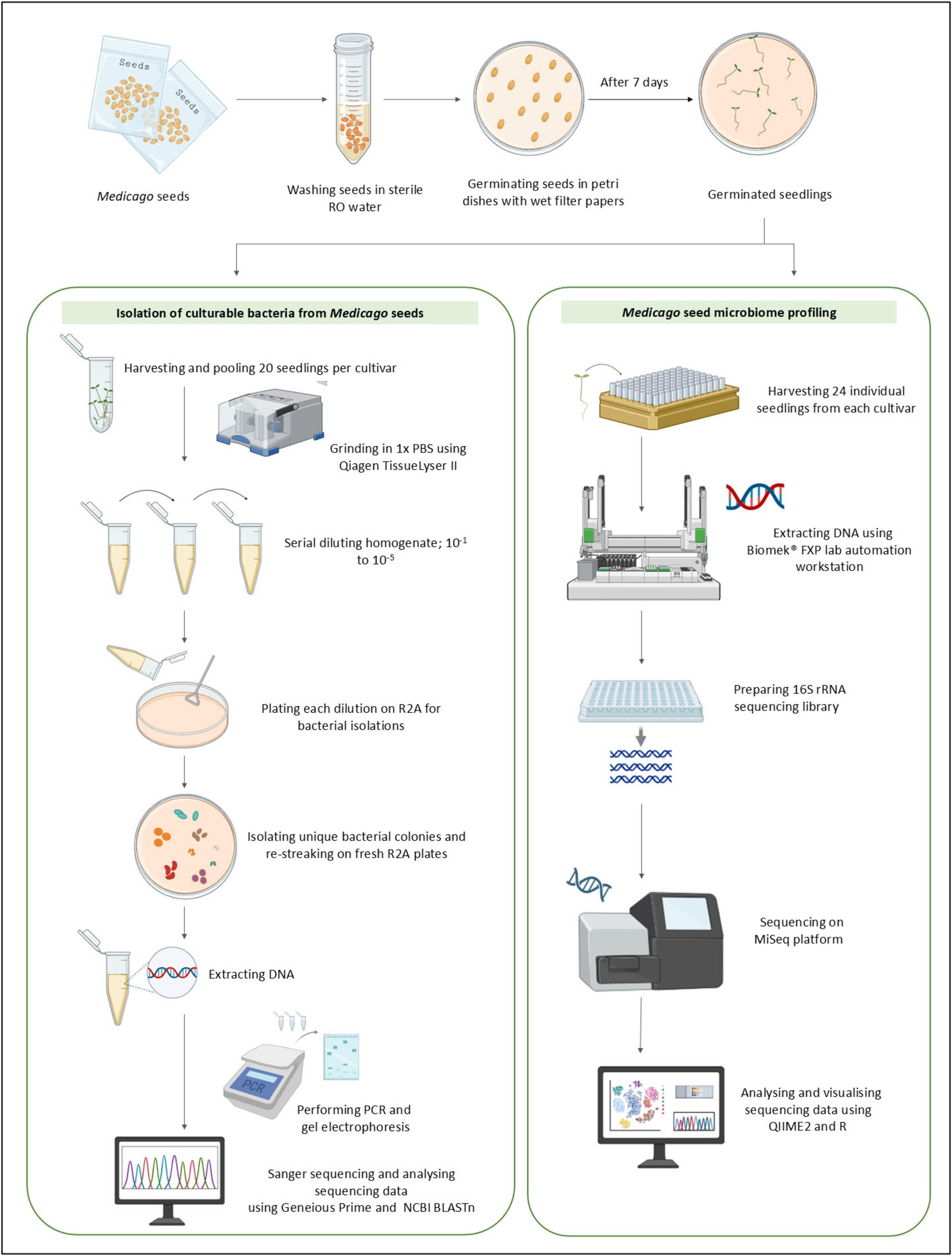 Seeds

Seeds

Medicago seeds

Washing seeds in sterile RO water

Germinating seeds in petri dishes with wet filter papers

After 7 days

Germinated seedlings

Isolation of culturable bacteria from Medicago seeds

Harvesting and pooling 20 seedlings per cultivar

Grinding in 1x PBS using Qiagen TissueLyser II

Serial diluting homogenate; $10^{-1}$ to $10^{-5}$

Plating each dilution on R2A for bacterial isolations

Isolating unique bacterial colonies and re-streaking on fresh R2A plates

Extracting DNA

PCR

Performing PCR and gel electrophoresis

Sanger sequencing and analysing sequencing data using Geneious Prime and NCBI BLASTn

Medicago seed microbiome profiling

Harvesting 24 individual seedlings from each cultivar

Extracting DNA using Biomek® FXP lab automation workstation

Preparing 16S rRNA sequencing library

Sequencing on MiSeq platform

Analysing and visualising sequencing data using QIIME2 and R