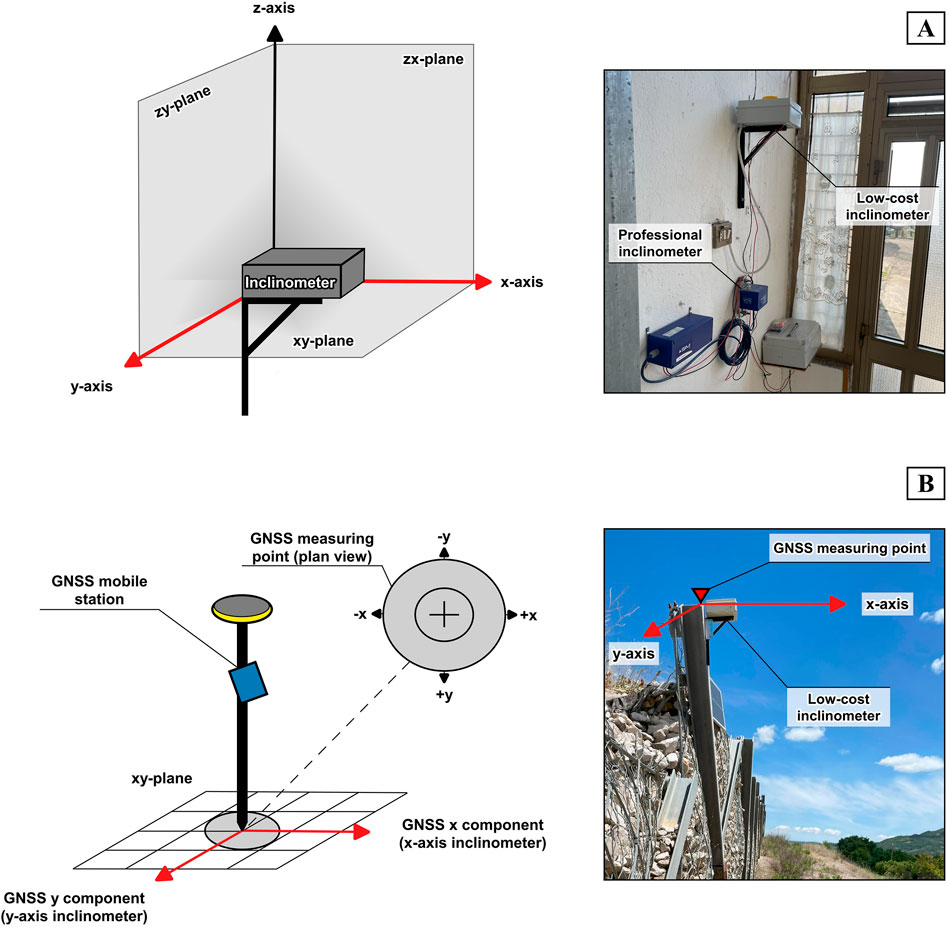 z-axis

zx-plane

zy-plane

Inclinometer

x-axis

xy-plane

y-axis

A

Low-cost inclinometer

Professional inclinometer

B

GNSS measuring point (plan view)

-y

-x

+x

+y

GNSS mobile station

xy-plane

GNSS x component (x-axis inclinometer)

GNSS y component (y-axis inclinometer)

GNSS measuring point

x-axis

y-axis

Low-cost inclinometer