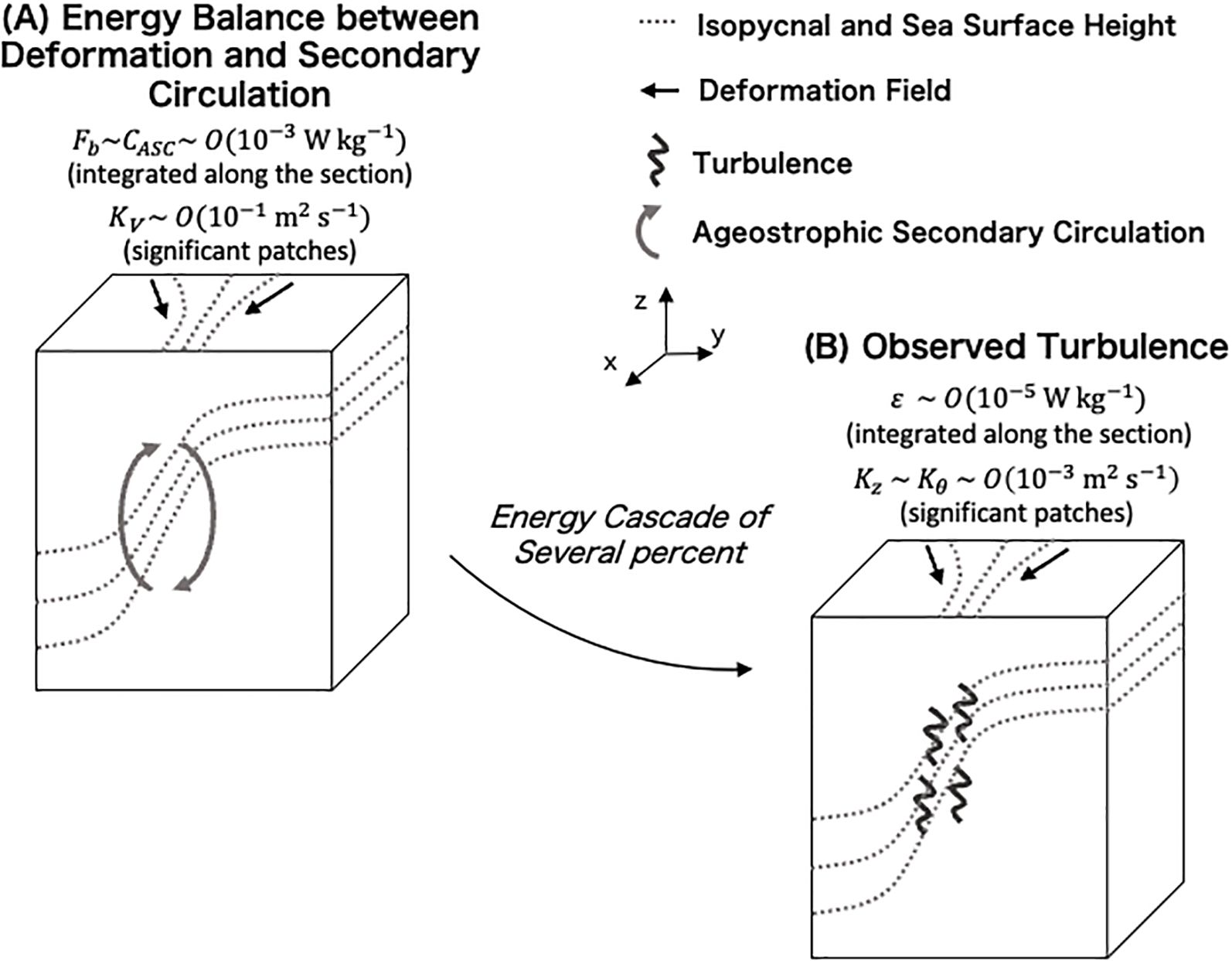 (A) Energy Balance between Deformation and Secondary Circulation

$F_b \sim C_{ASC} \sim O(10^{-3}\ \mathrm{W\,kg^{-1}})$
(integrated along the section)

$K_V \sim O(10^{-1}\ \mathrm{m^2\,s^{-1}})$
(significant patches)

Isopycnal and Sea Surface Height

Deformation Field

Turbulence

Ageostrophic Secondary Circulation

z

y

x

(B) Observed Turbulence

$\varepsilon \sim O(10^{-5}\ \mathrm{W\,kg^{-1}})$
(integrated along the section)

$K_z \sim K_\theta \sim O(10^{-3}\ \mathrm{m^2\,s^{-1}})$
(significant patches)

Energy Cascade of Several percent