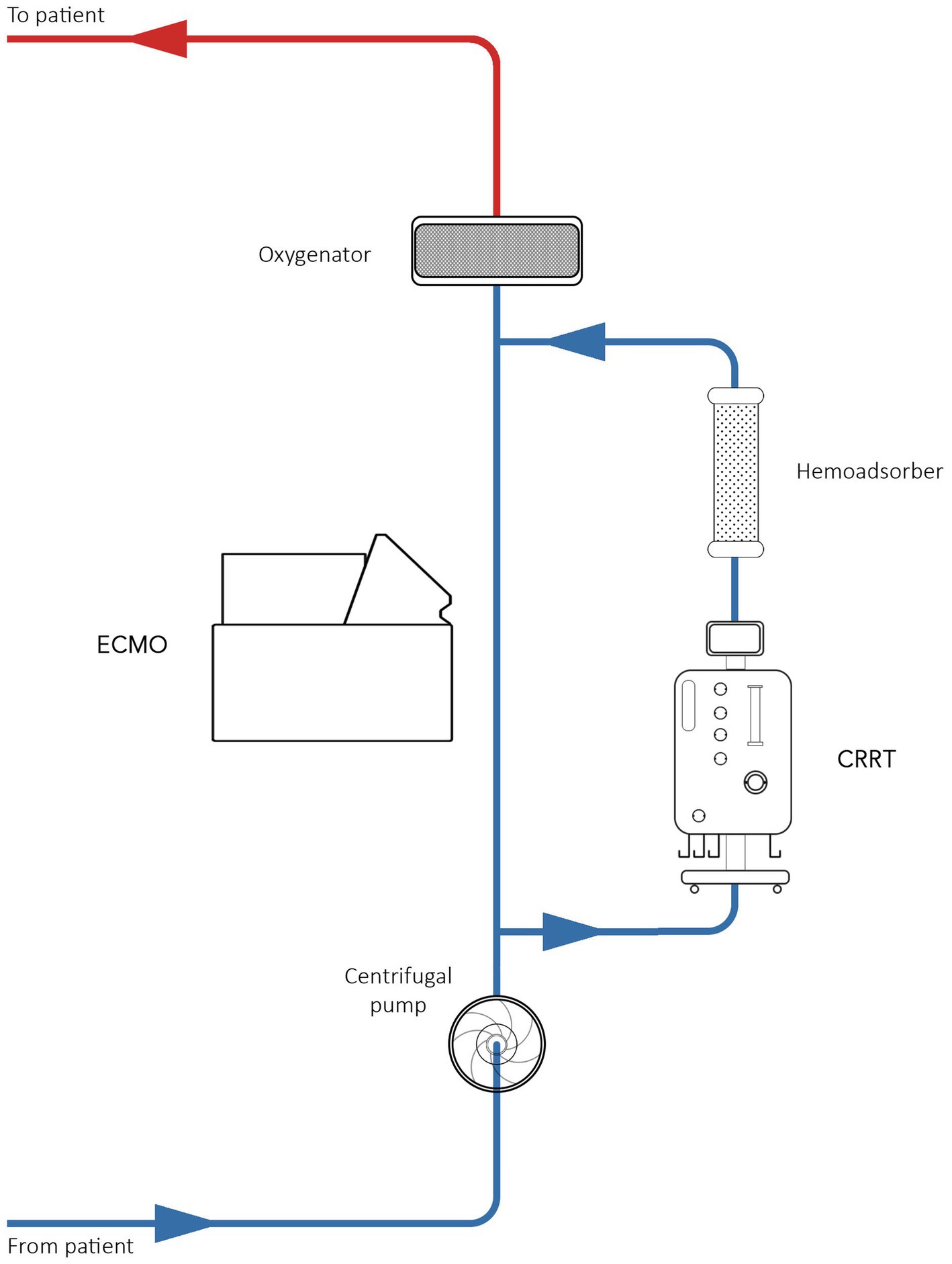 To patient

Oxygenator

Hemoadsorber

ECMO

CRRT

Centrifugal pump

From patient