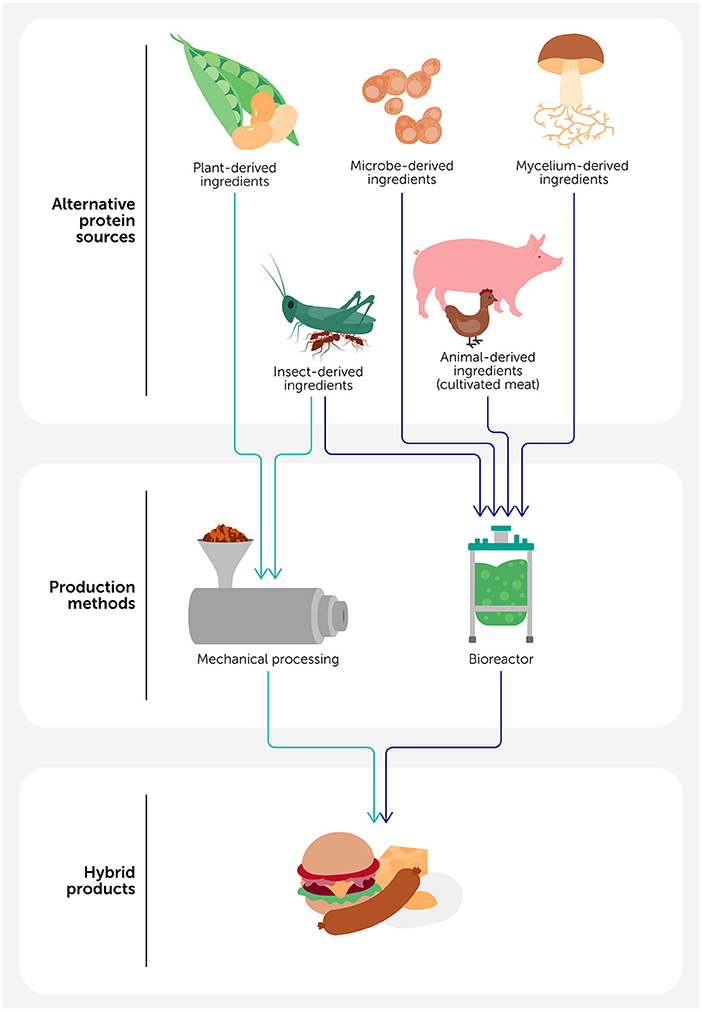 Alternative protein sources

Plant-derived ingredients

Microbe-derived ingredients

Mycelium-derived ingredients

Insect-derived ingredients

Animal-derived ingredients (cultivated meat)

Production methods

Mechanical processing

Bioreactor

Hybrid products