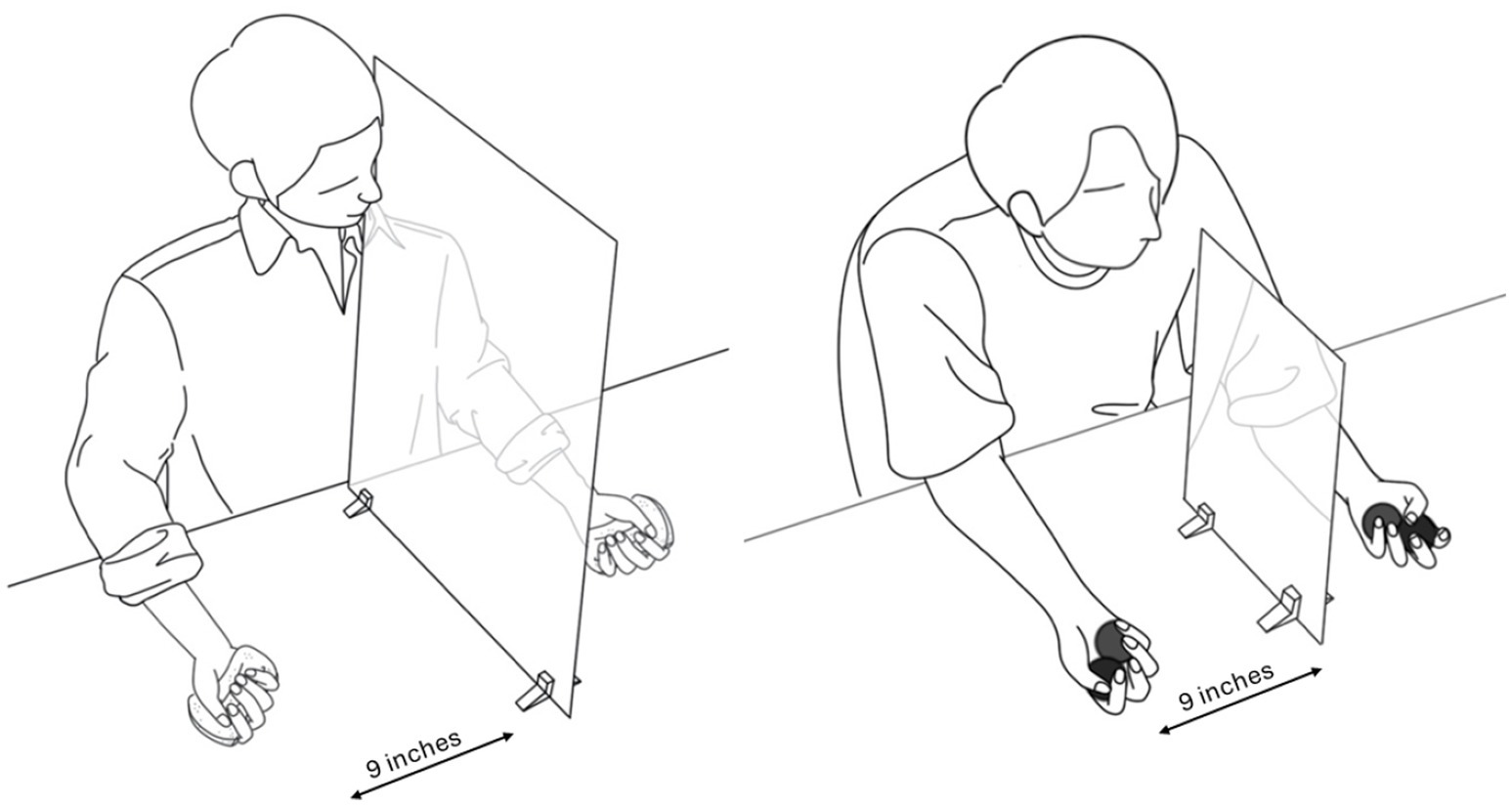 9 inches

9 inches