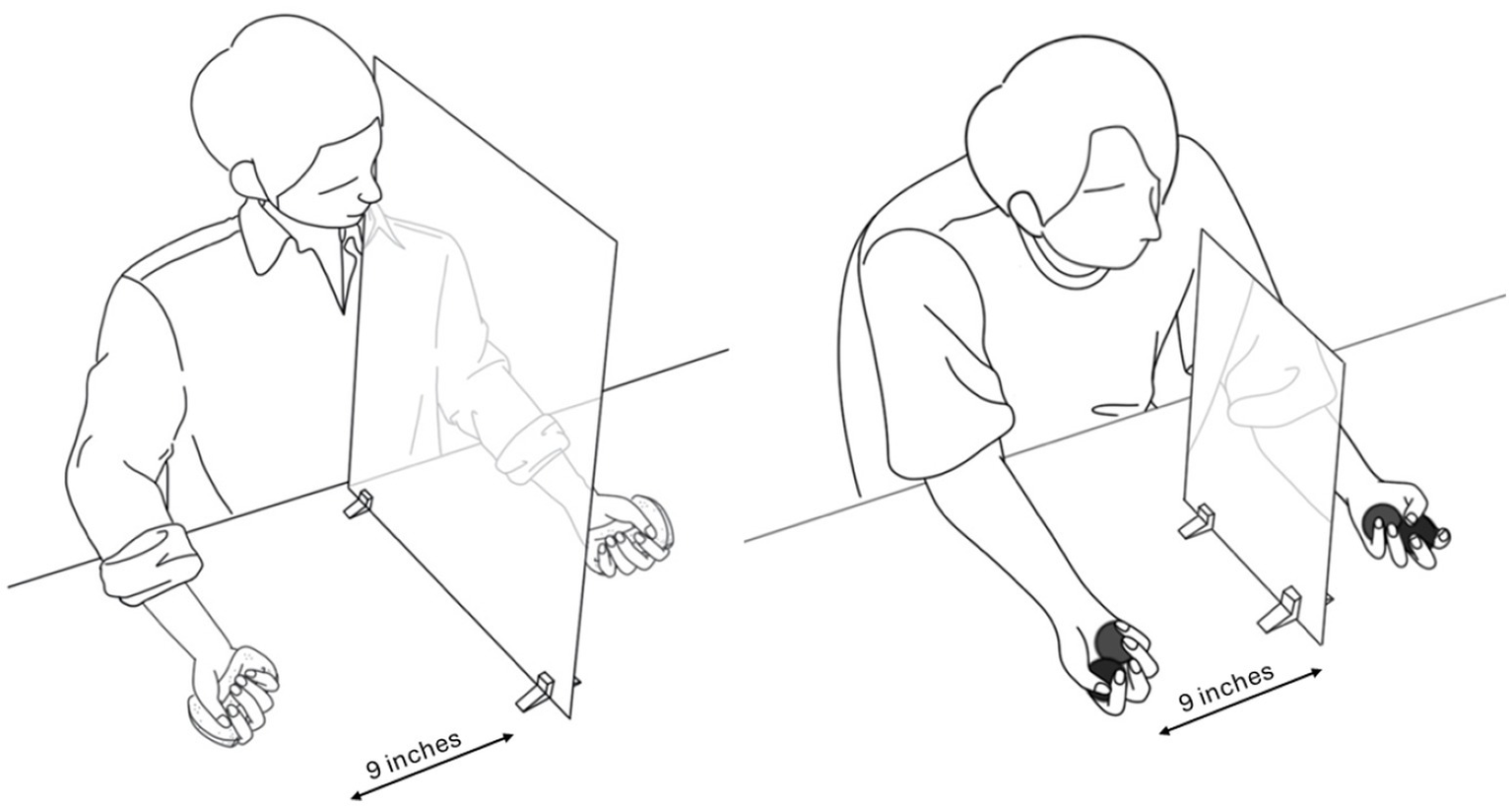 9 inches

9 inches