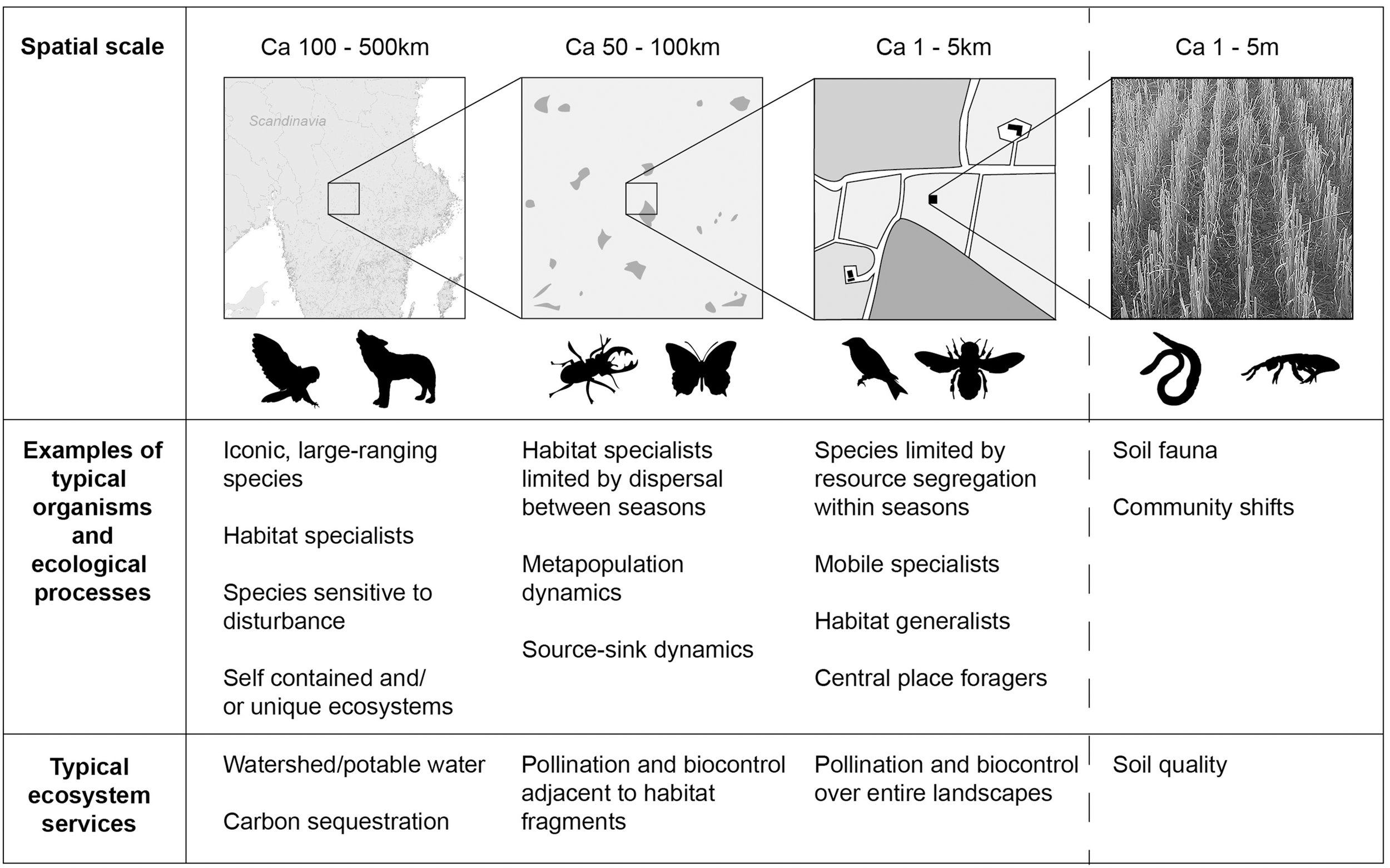 | Spatial scale | Ca 100 - 500km | Ca 50 - 100km | Ca 1 - 5km | Ca 1 - 5m |
|---|---|---|---|---|
| | Scandinavia | | | |
| Examples of typical organisms and ecological processes | Iconic, large-ranging species<br><br>Habitat specialists<br><br>Species sensitive to disturbance<br><br>Self contained and/ or unique ecosystems | Habitat specialists limited by dispersal between seasons<br><br>Metapopulation dynamics<br><br>Source-sink dynamics | Species limited by resource segregation within seasons<br><br>Mobile specialists<br><br>Habitat generalists<br><br>Central place foragers | Soil fauna<br><br>Community shifts |
| Typical ecosystem services | Watershed/potable water<br><br>Carbon sequestration | Pollination and biocontrol adjacent to habitat fragments | Pollination and biocontrol over entire landscapes | Soil quality |