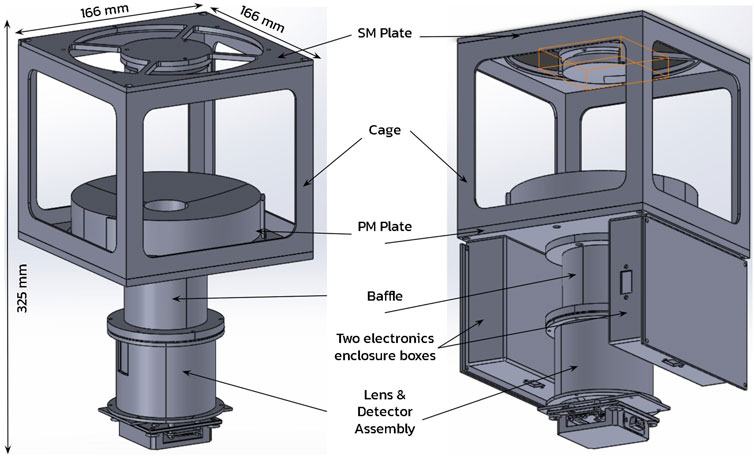 166 mm
166 mm
325 mm
SM Plate
Cage
PM Plate
Baffle
Two electronics enclosure boxes
Lens & Detector Assembly