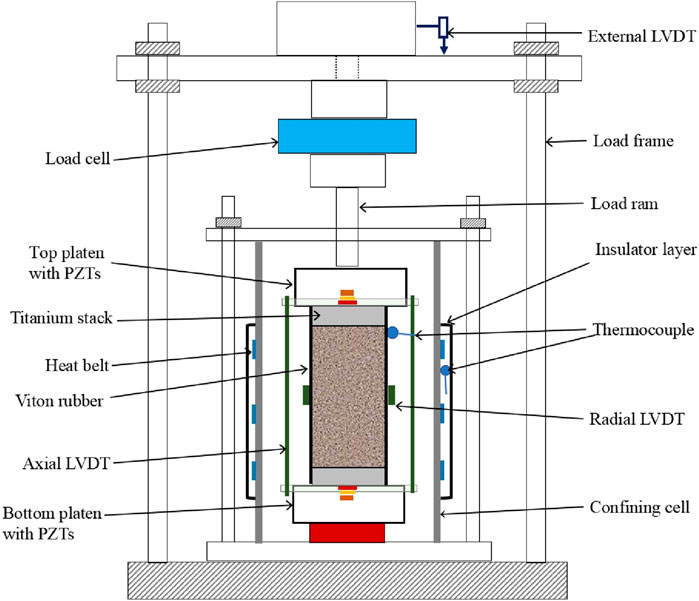 External LVDT

Load frame

Load cell

Load ram

Top platen with PZTs

Insulator layer

Titanium stack

Thermocouple

Heat belt

Viton rubber

Radial LVDT

Axial LVDT

Bottom platen with PZTs

Confining cell