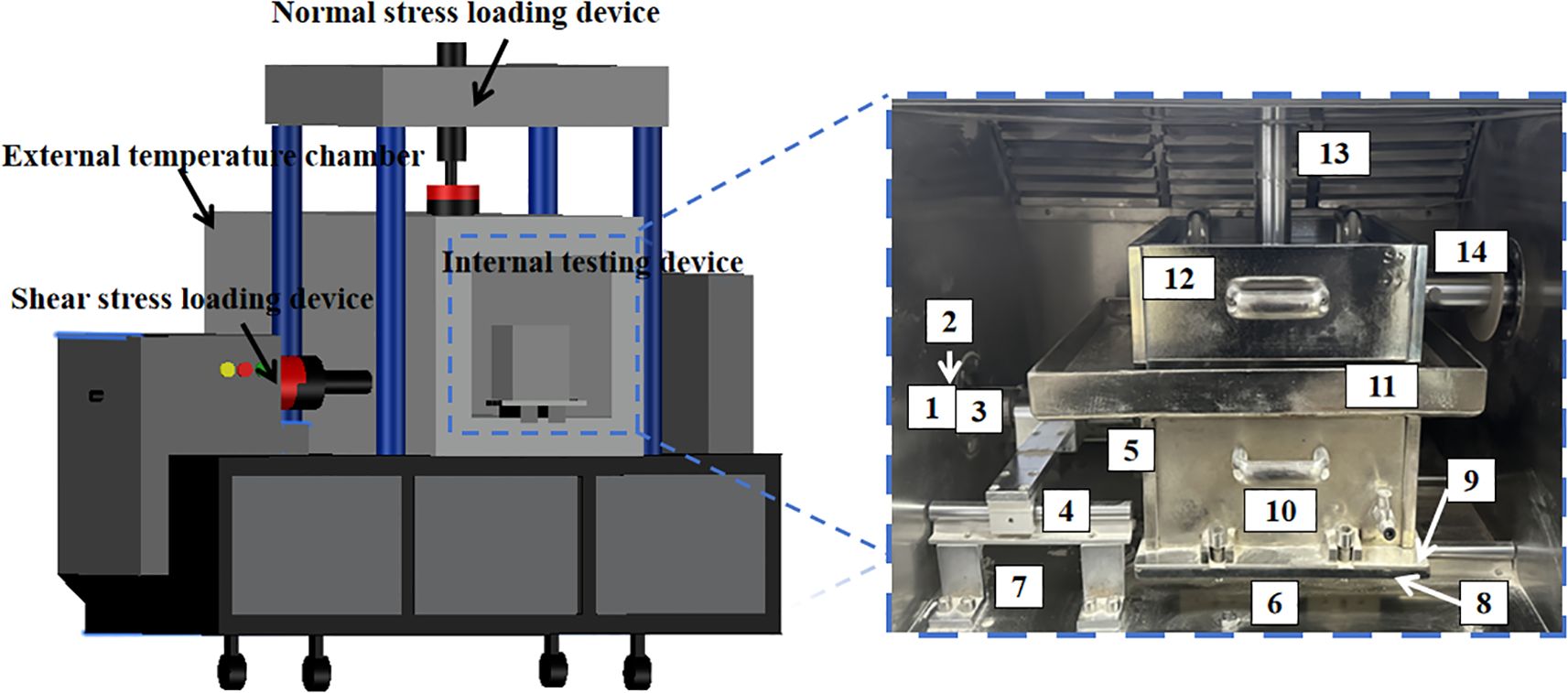 Normal stress loading device

External temperature chamber

Internal testing device

Shear stress loading device

13

14

12

2

11

1

3

5

9

4

10

7

6

8