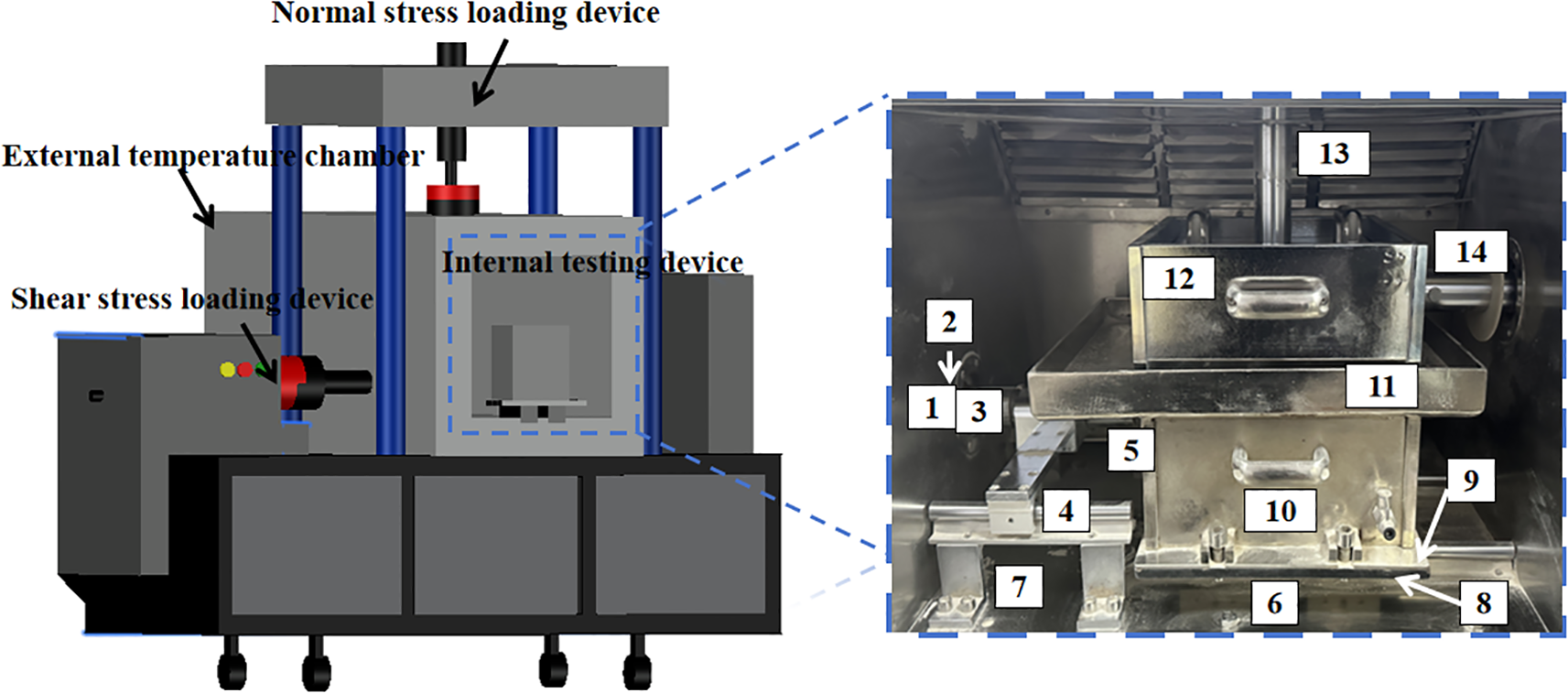 Normal stress loading device

External temperature chamber

Internal testing device

Shear stress loading device

13

14

12

2

1

3

11

5

4

10

9

7

6

8