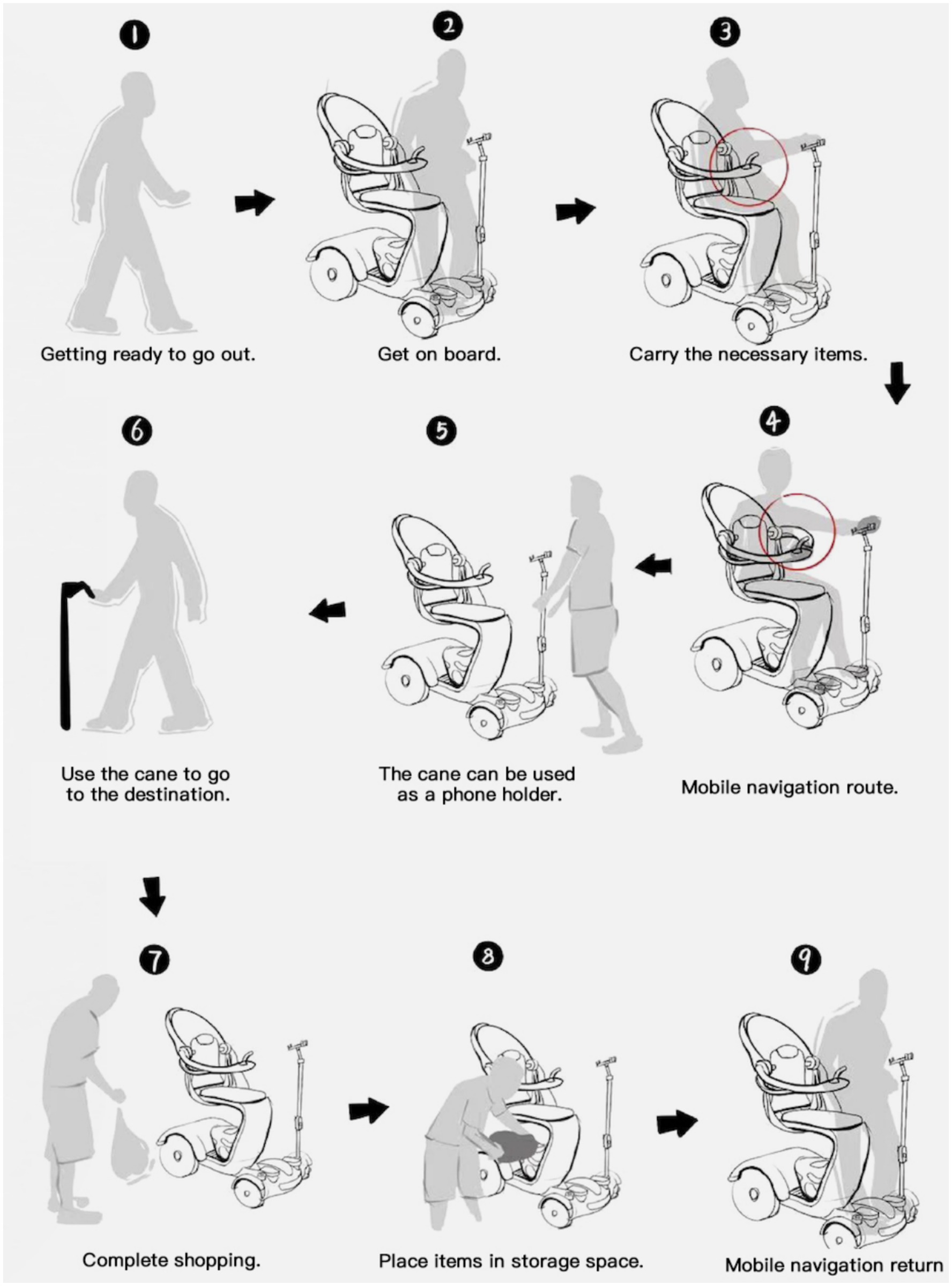 1
Getting ready to go out.

2
Get on board.

3
Carry the necessary items.

4
Mobile navigation route.

5
The cane can be used as a phone holder.

6
Use the cane to go to the destination.

7
Complete shopping.

8
Place items in storage space.

9
Mobile navigation return