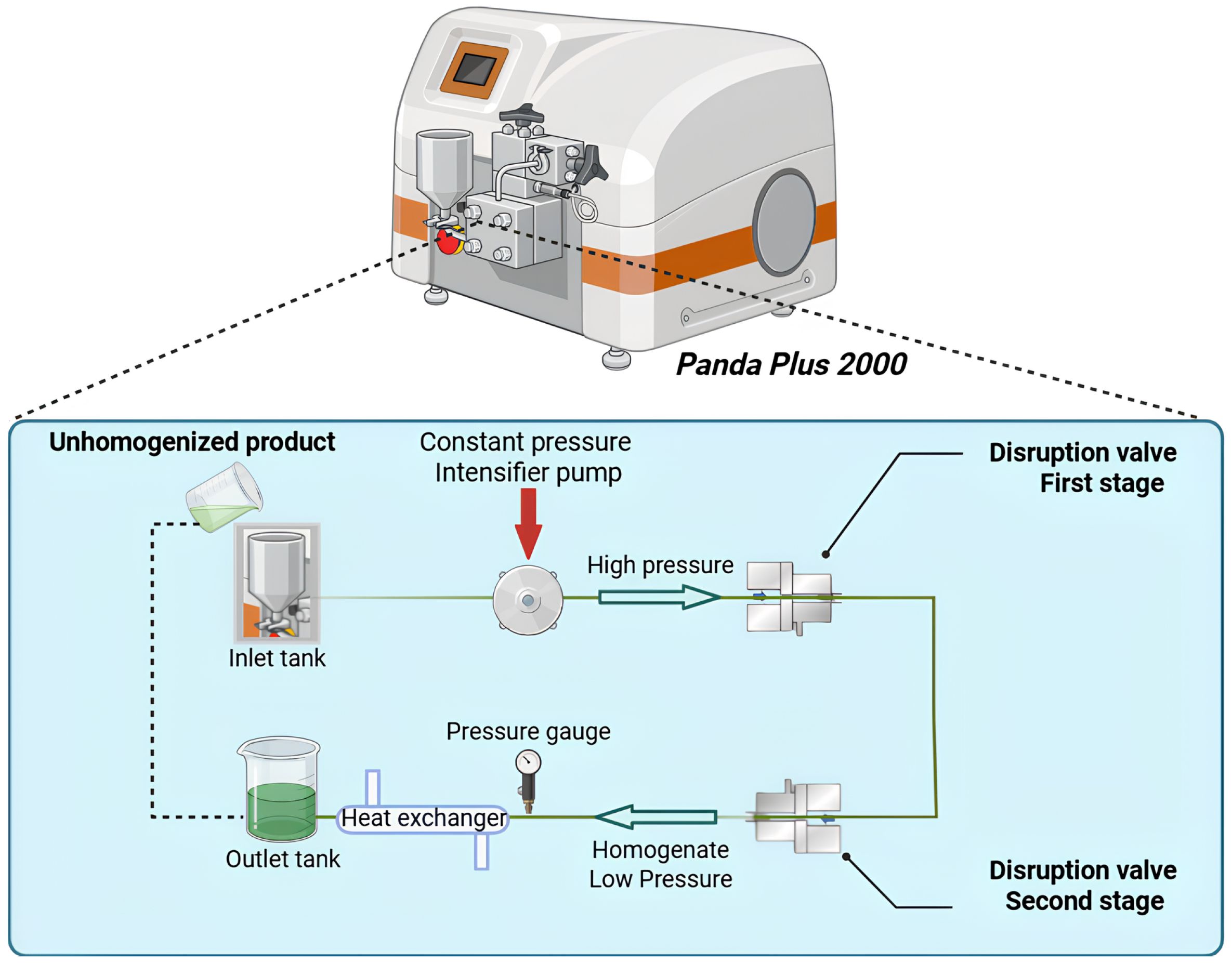 Panda Plus 2000

Unhomogenized product

Constant pressure
Intensifier pump

Disruption valve
First stage

High pressure

Inlet tank

Pressure gauge

Heat exchanger

Outlet tank

Homogenate
Low Pressure

Disruption valve
Second stage