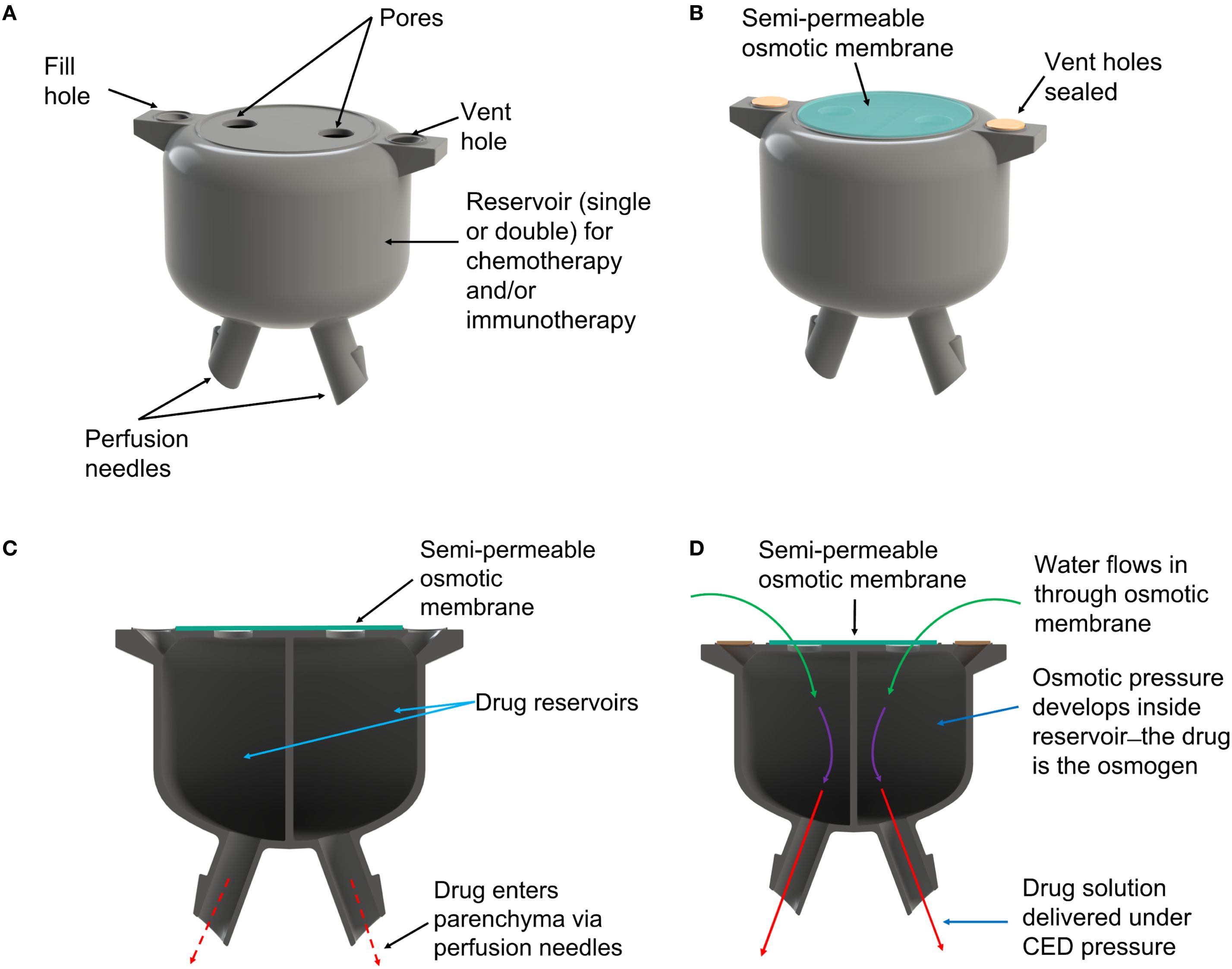 A

Pores

Fill hole

Vent hole

Reservoir (single or double) for chemotherapy and/or immunotherapy

Perfusion needles

B

Semi-permeable osmotic membrane

Vent holes sealed

C

Semi-permeable osmotic membrane

Drug reservoirs

Drug enters parenchyma via perfusion needles

D

Semi-permeable osmotic membrane

Water flows in through osmotic membrane

Osmotic pressure develops inside reservoir–the drug is the osmogen

Drug solution delivered under CED pressure