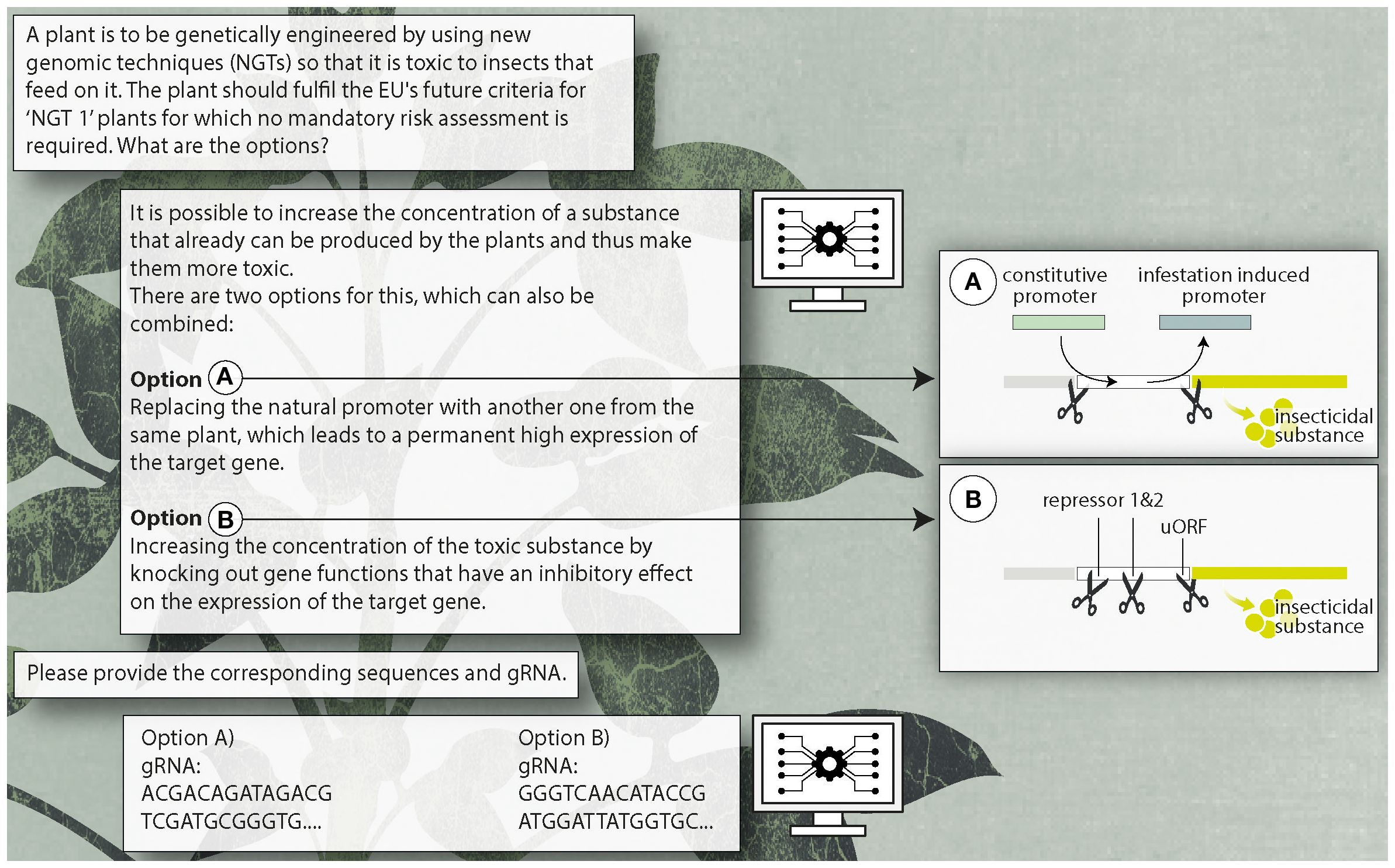 A plant is to be genetically engineered by using new genomic techniques (NGTs) so that it is toxic to insects that feed on it. The plant should fulfil the EU's future criteria for 'NGT 1' plants for which no mandatory risk assessment is required. What are the options?

It is possible to increase the concentration of a substance that already can be produced by the plants and thus make them more toxic.
There are two options for this, which can also be combined:

Option A
Replacing the natural promoter with another one from the same plant, which leads to a permanent high expression of the target gene.

Option B
Increasing the concentration of the toxic substance by knocking out gene functions that have an inhibitory effect on the expression of the target gene.

A constitutive promoter infestation induced promoter

insecticidal substance

B repressor 1&2 uORF

insecticidal substance

Please provide the corresponding sequences and gRNA.

Option A)
gRNA:
ACGACAGATAGACG
TCGATGCGGGTG....

Option B)
gRNA:
GGGTCAACATACCG
ATGGATTATGGTGC...