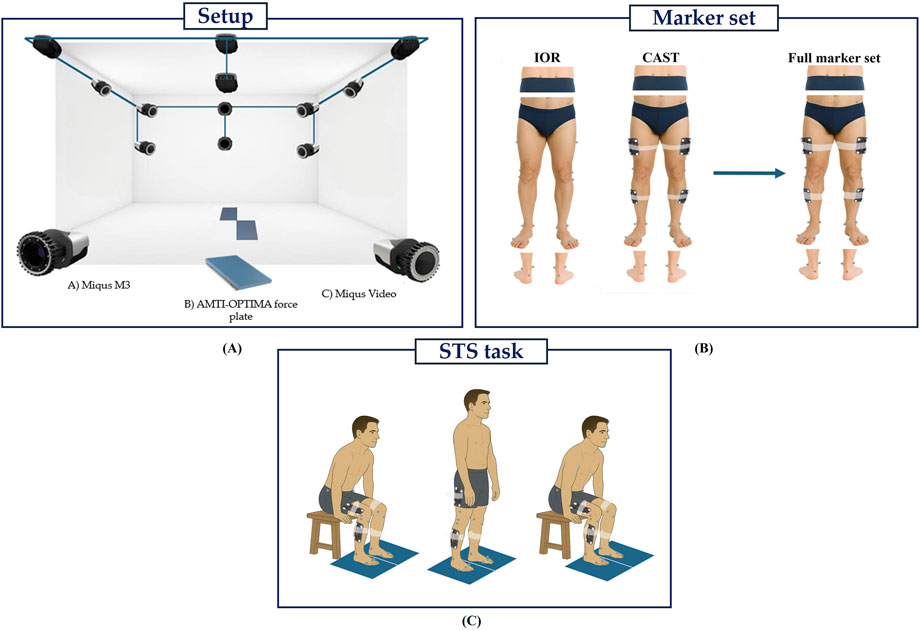 Setup

A) Miqus M3

B) AMTI-OPTIMA force plate

C) Miqus Video

(A)

Marker set

IOR

CAST

Full marker set

(B)

STS task

(C)