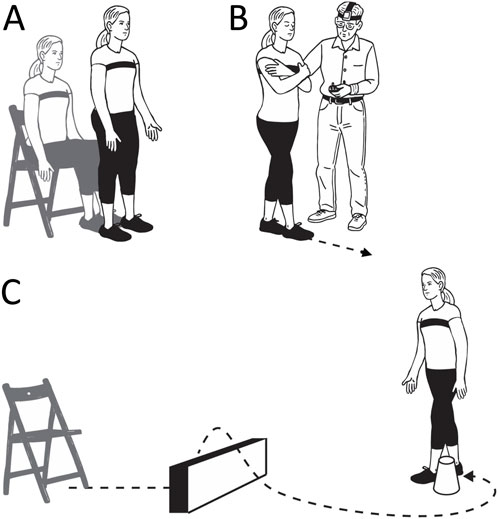 A
B
C