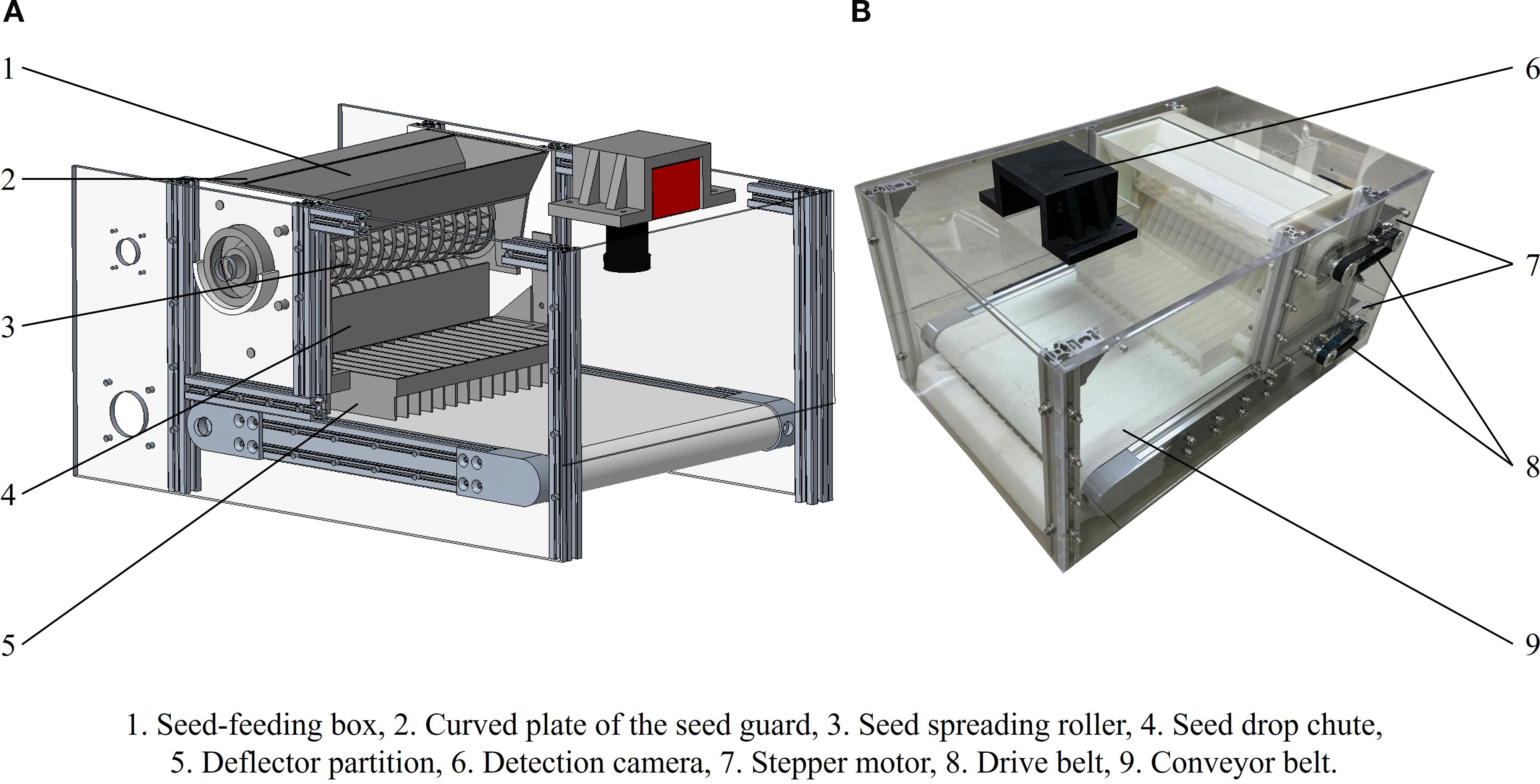 A

1
2
3
4
5

B

6
7
8
9

1. Seed-feeding box, 2. Curved plate of the seed guard, 3. Seed spreading roller, 4. Seed drop chute, 5. Deflector partition, 6. Detection camera, 7. Stepper motor, 8. Drive belt, 9. Conveyor belt.