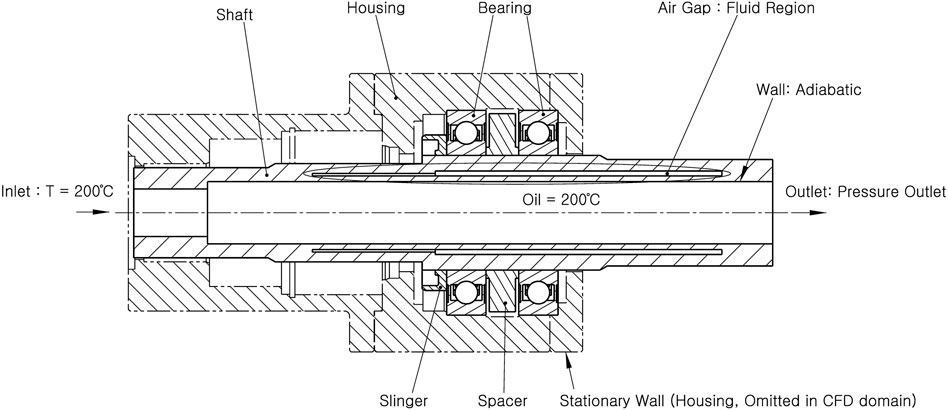 Shaft
Housing
Bearing
Air Gap : Fluid Region
Wall: Adiabatic
Inlet : T = 200℃
Oil = 200℃
Outlet: Pressure Outlet
Slinger
Spacer
Stationary Wall (Housing, Omitted in CFD domain)