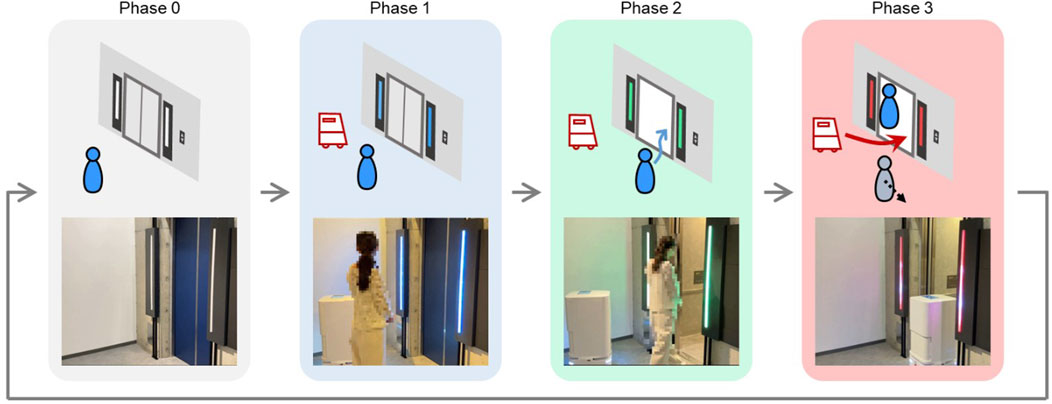 Phase 0

Phase 1

Phase 2

Phase 3