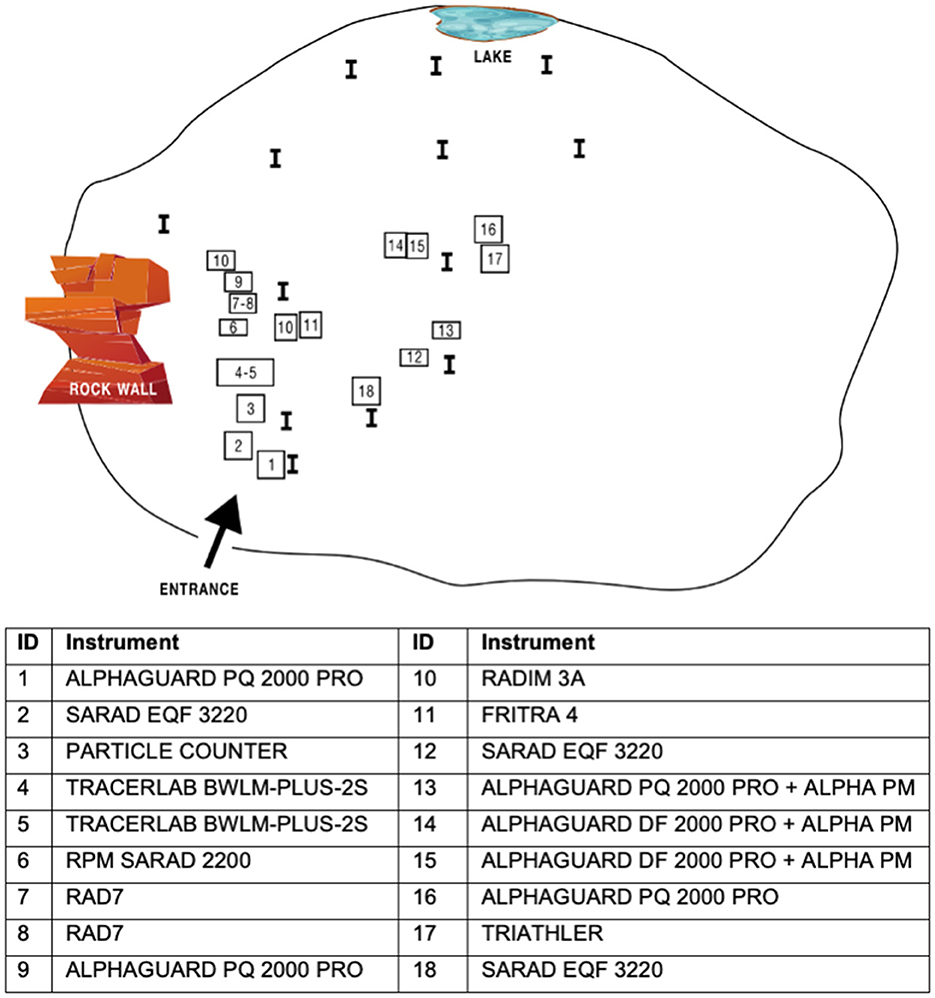 LAKE

I I I

I I I

I

16

14 15 I 17

10

9 I

7-8

6 10 11

13

12 I

4-5

ROCK WALL

18

3 I

I

2

1 I

ENTRANCE

| ID | Instrument | ID | Instrument |
|---|---|---|---|
| 1 | ALPHAGUARD PQ 2000 PRO | 10 | RADIM 3A |
| 2 | SARAD EQF 3220 | 11 | FRITRA 4 |
| 3 | PARTICLE COUNTER | 12 | SARAD EQF 3220 |
| 4 | TRACERLAB BWLM-PLUS-2S | 13 | ALPHAGUARD PQ 2000 PRO + ALPHA PM |
| 5 | TRACERLAB BWLM-PLUS-2S | 14 | ALPHAGUARD DF 2000 PRO + ALPHA PM |
| 6 | RPM SARAD 2200 | 15 | ALPHAGUARD DF 2000 PRO + ALPHA PM |
| 7 | RAD7 | 16 | ALPHAGUARD PQ 2000 PRO |
| 8 | RAD7 | 17 | TRIATHLER |
| 9 | ALPHAGUARD PQ 2000 PRO | 18 | SARAD EQF 3220 |