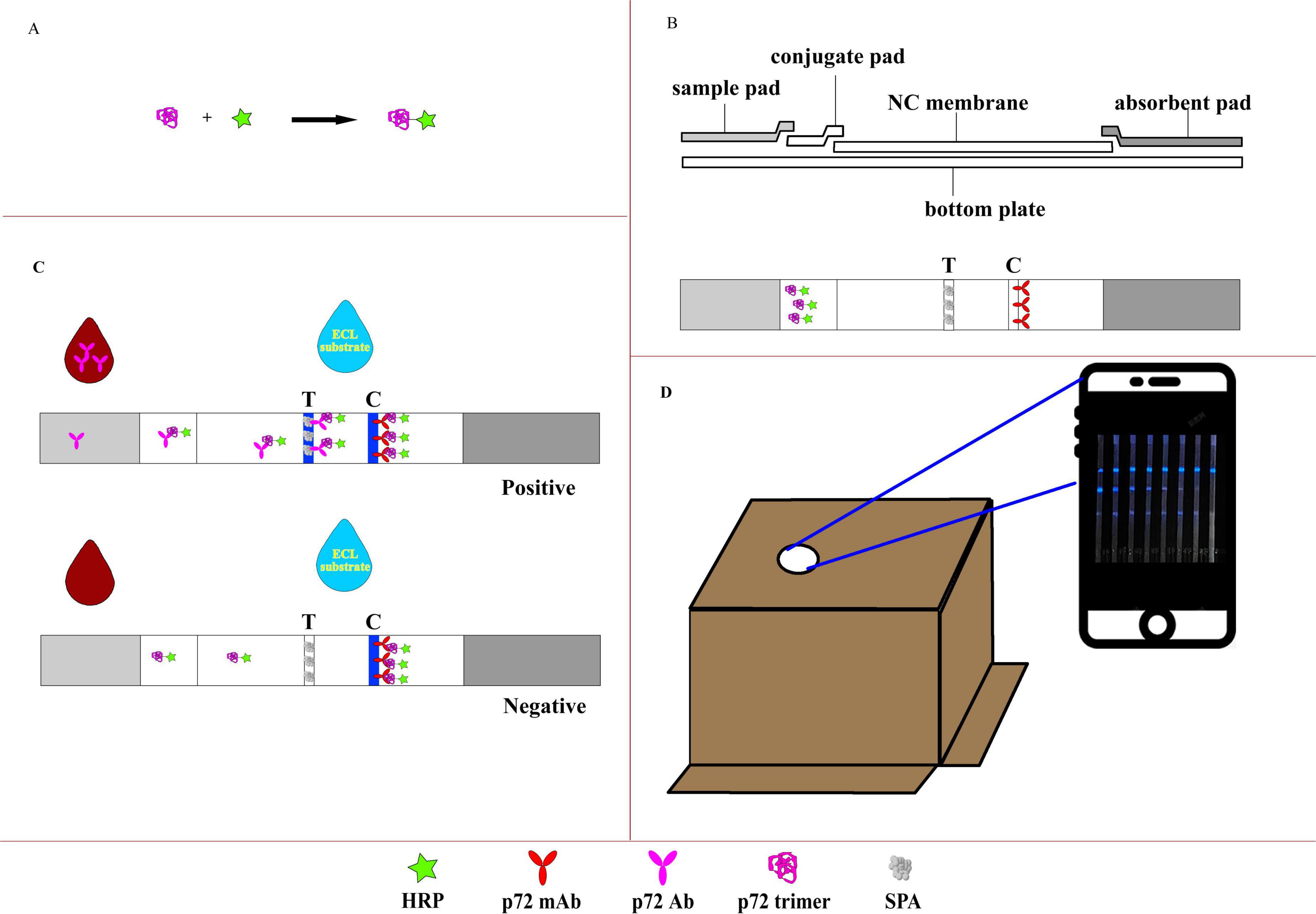 A

+

B

conjugate pad

sample pad

NC membrane

absorbent pad

bottom plate

T C

C

ECL substrate

T C

Positive

ECL substrate

T C

Negative

D

HRP p72 mAb p72 Ab p72 trimer SPA