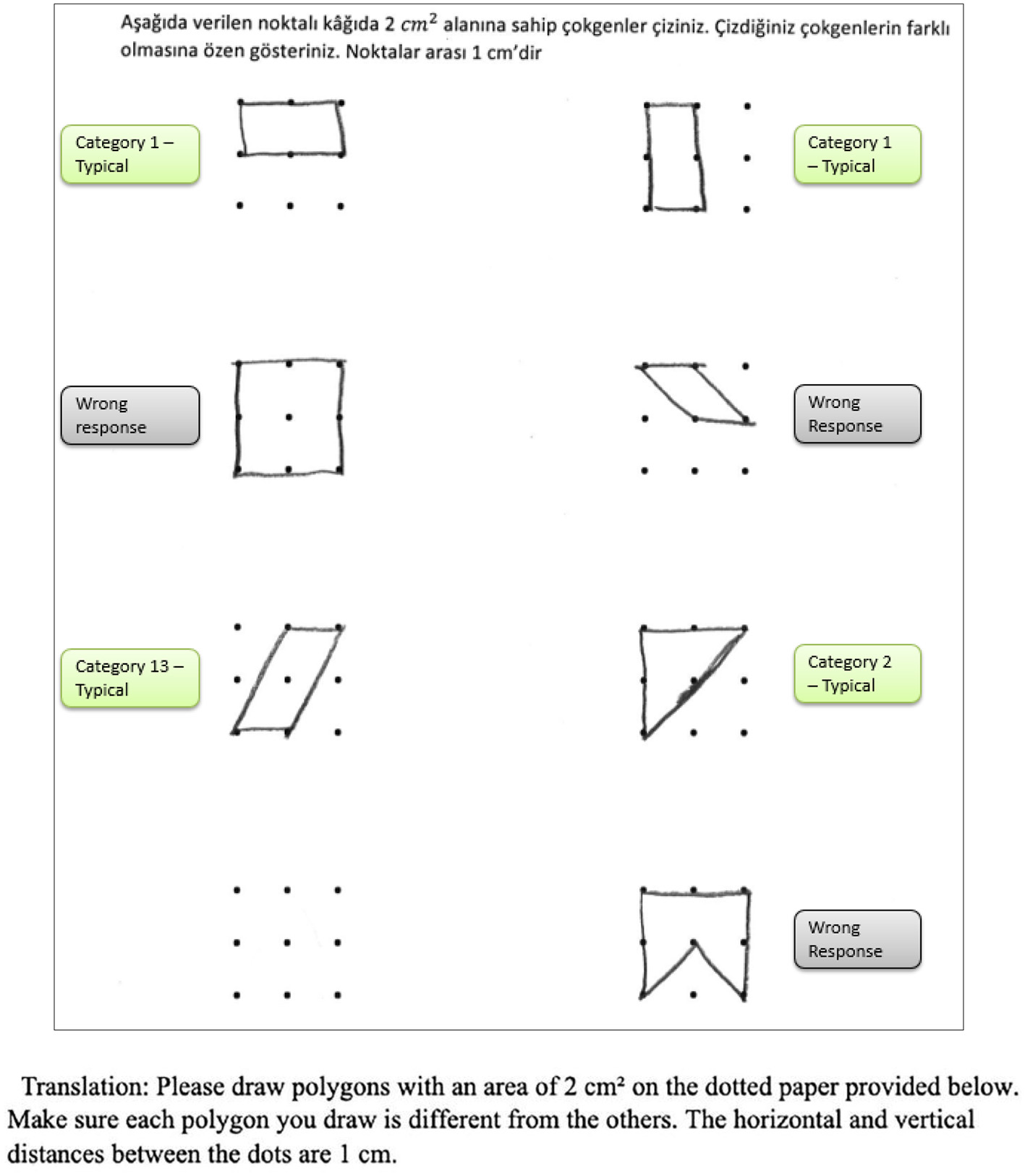 Aşağıda verilen noktalı kâğıda 2 $cm^2$ alanına sahip çokgenler çiziniz. Çizdiğiniz çokgenlerin farklı olmasına özen gösteriniz. Noktalar arası 1 cm'dir

Category 1 – Typical

Category 1 – Typical

Wrong response

Wrong Response

Category 13 – Typical

Category 2 – Typical

Wrong Response

Translation: Please draw polygons with an area of 2 cm² on the dotted paper provided below. Make sure each polygon you draw is different from the others. The horizontal and vertical distances between the dots are 1 cm.