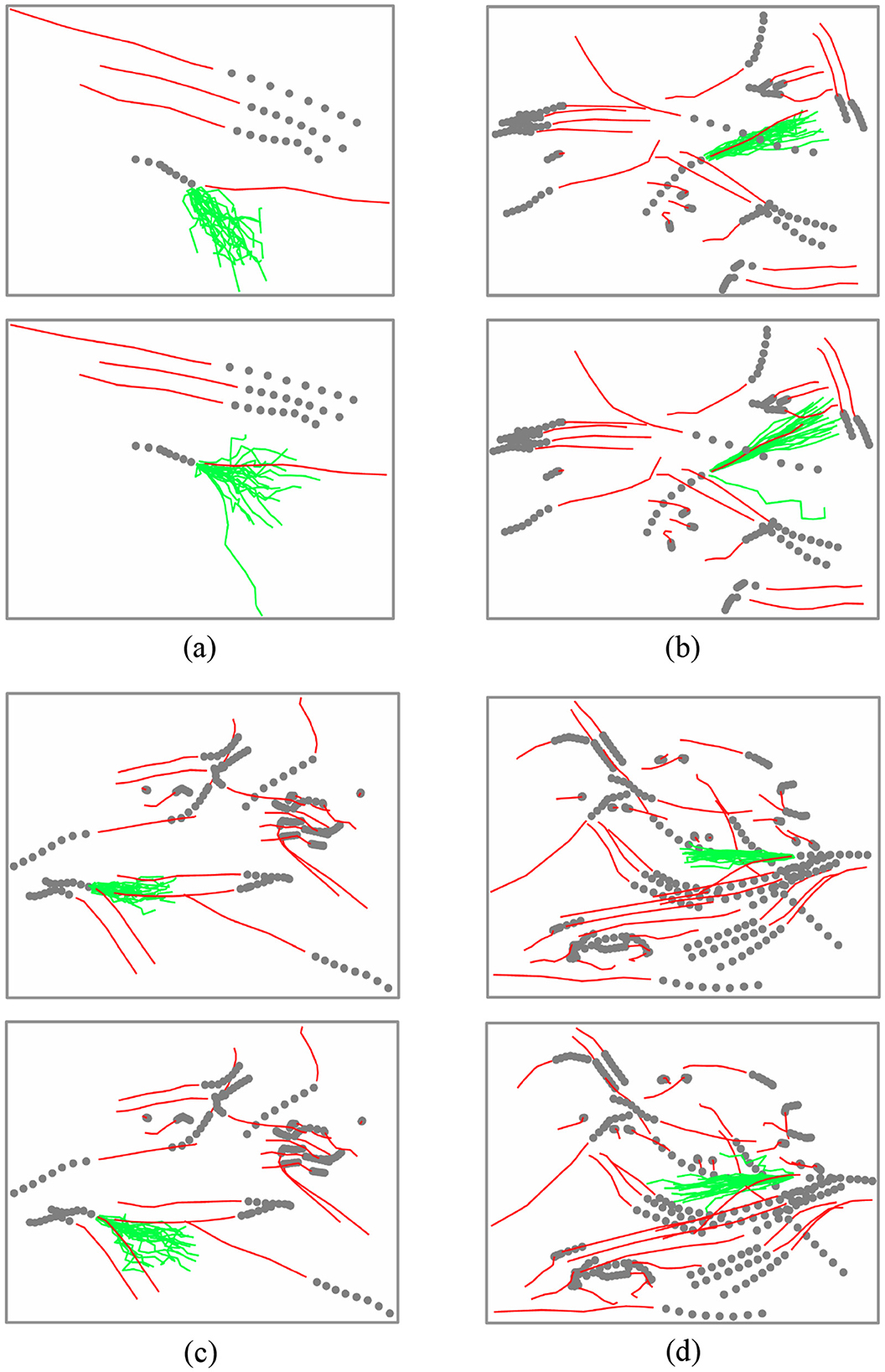 (a)

(b)

(c)

(d)