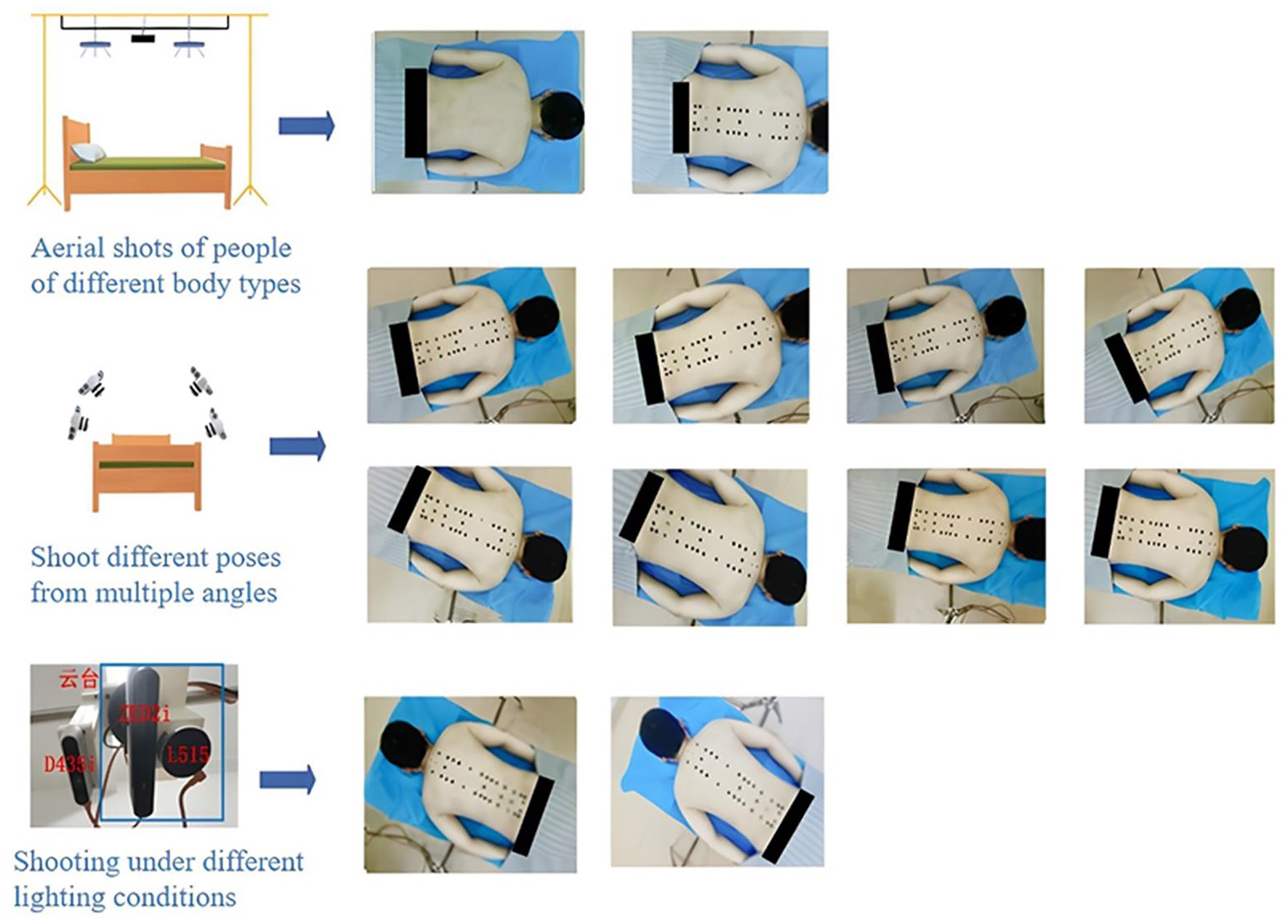 Aerial shots of people of different body types

Shoot different poses from multiple angles

云台
ZED2i
D435i
L515

Shooting under different lighting conditions