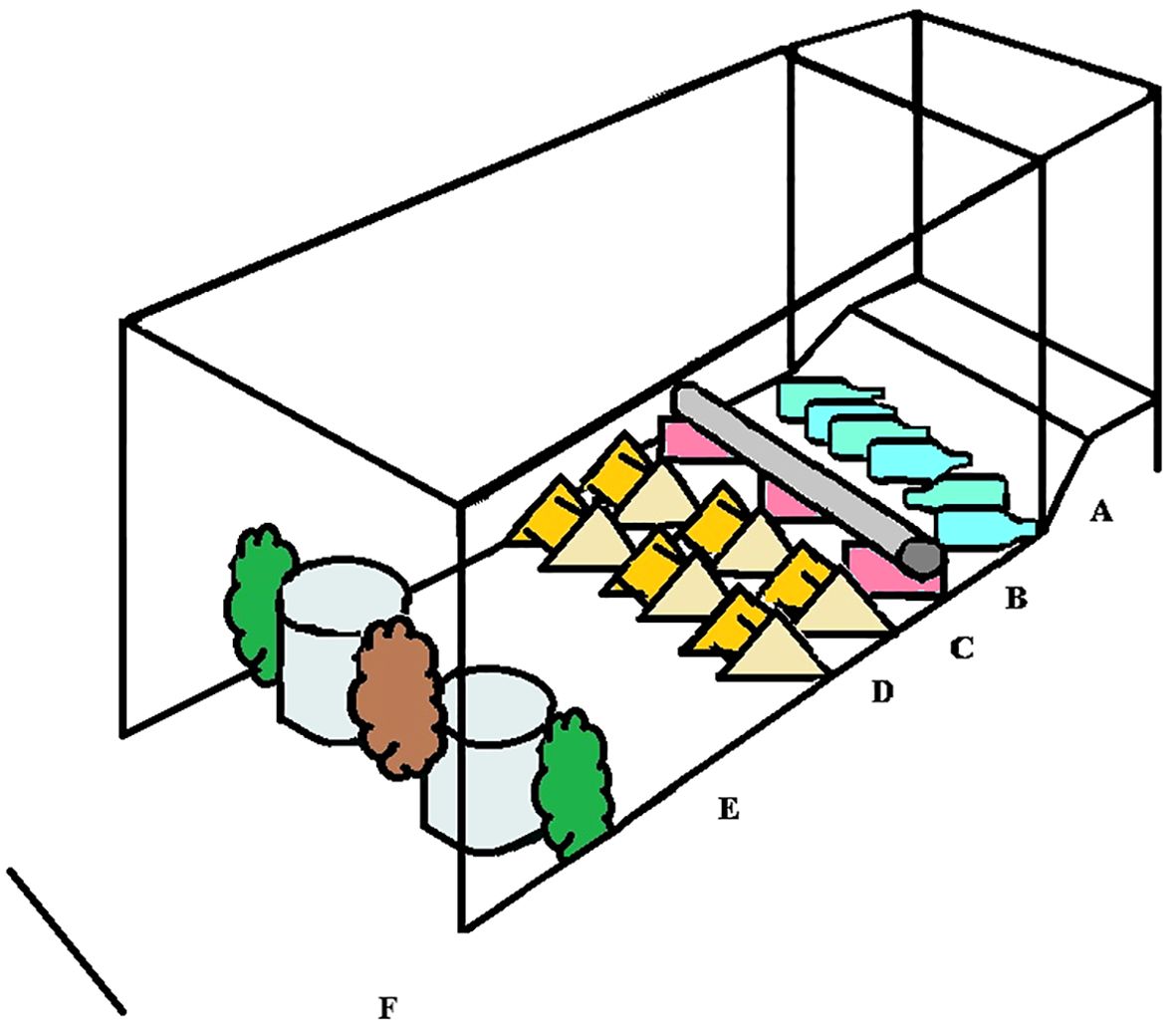 A
B
C
D
E
F