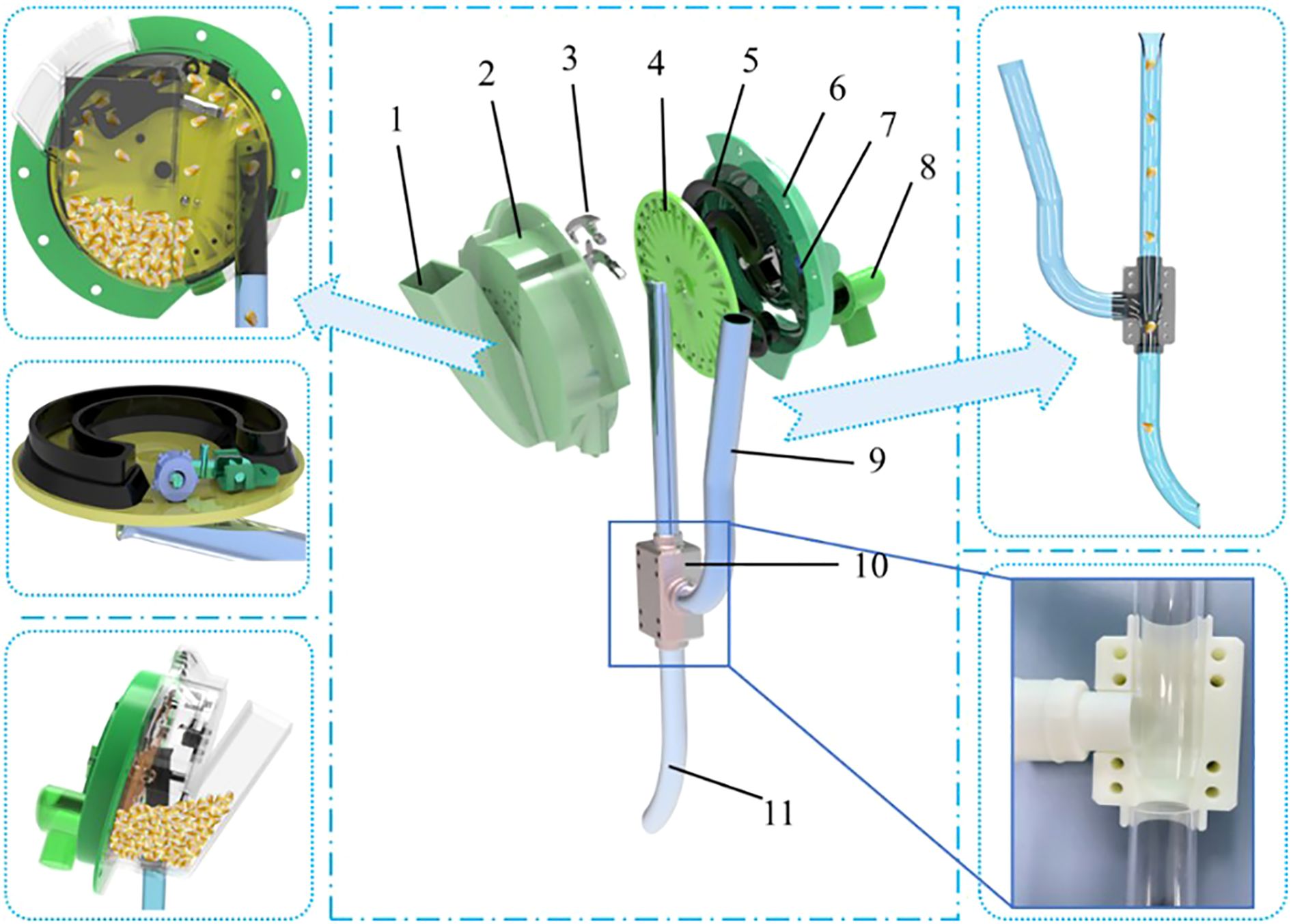 1
2
3
4
5
6
7
8
9
10
11