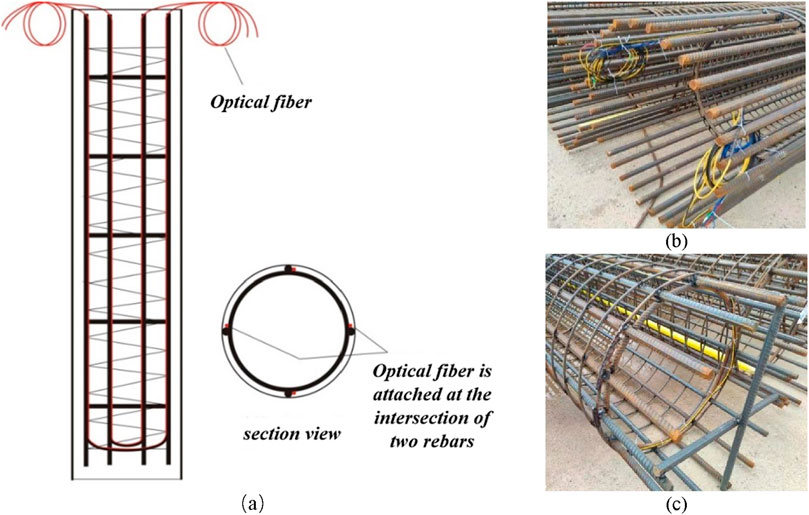 Optical fiber

section view

Optical fiber is attached at the intersection of two rebars

(a)

(b)

(c)