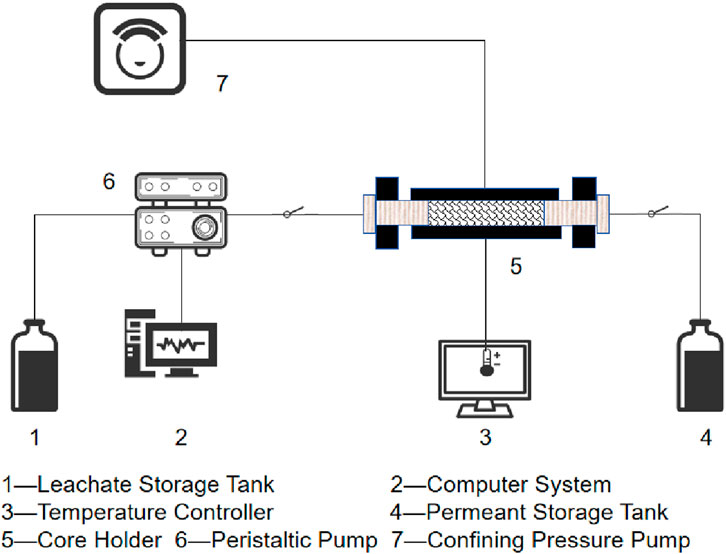 7

6

5

1

2

3

4

1—Leachate Storage Tank
2—Computer System
3—Temperature Controller
4—Permeant Storage Tank
5—Core Holder 6—Peristaltic Pump
7—Confining Pressure Pump