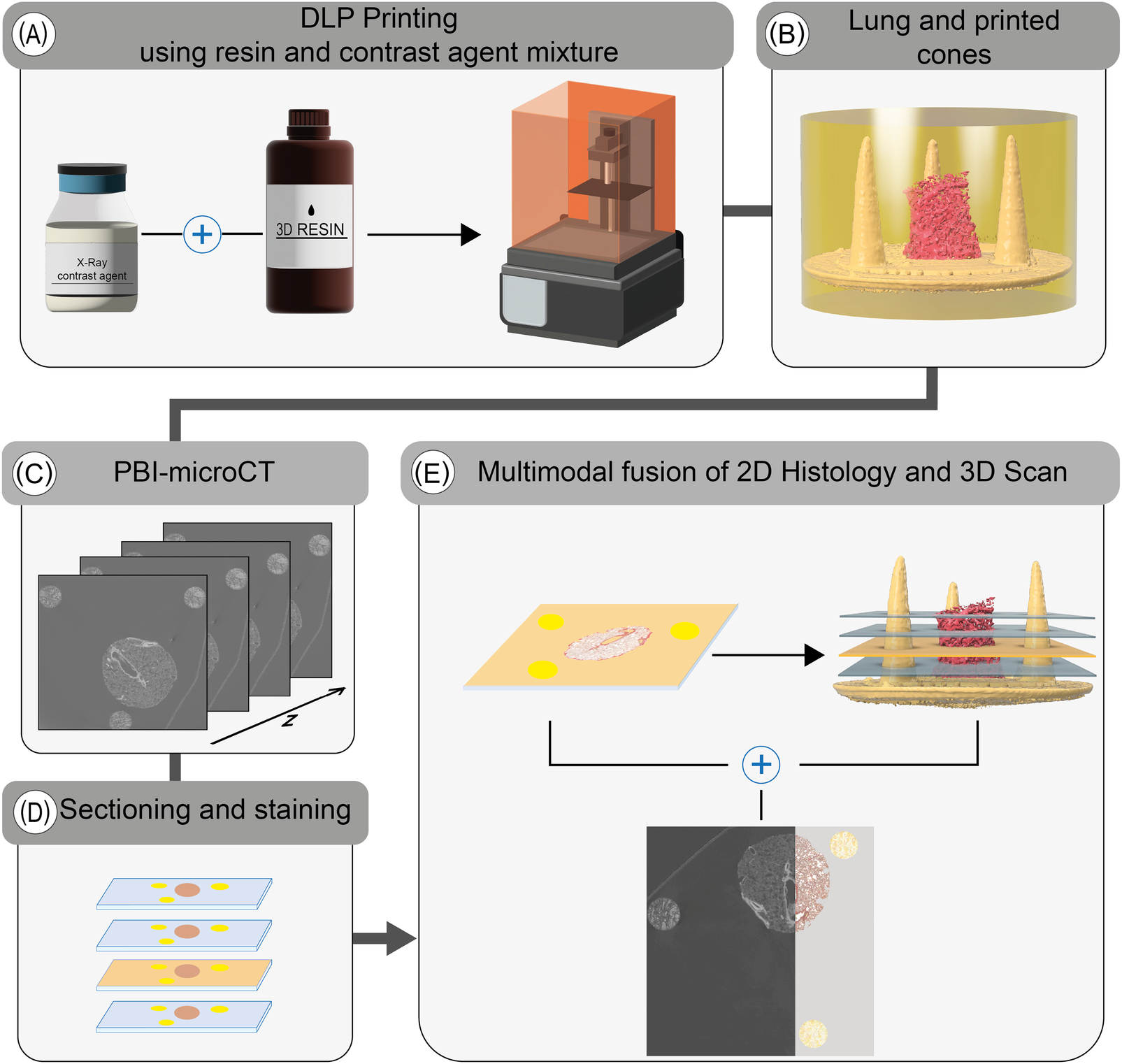 (A) DLP Printing using resin and contrast agent mixture

X-Ray contrast agent

3D RESIN

(B) Lung and printed cones

(C) PBI-microCT

z

(D) Sectioning and staining

(E) Multimodal fusion of 2D Histology and 3D Scan