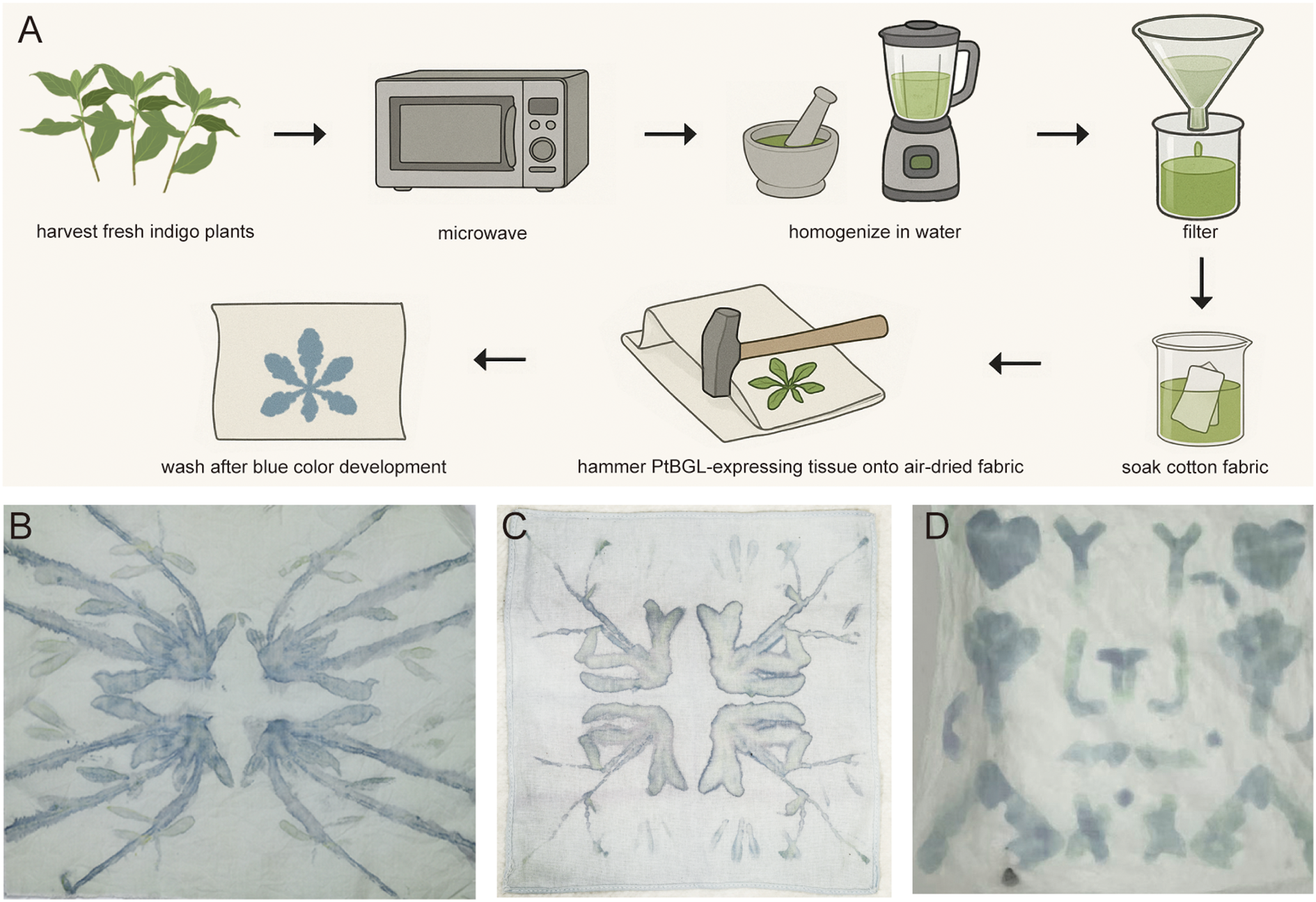 A

harvest fresh indigo plants

microwave

homogenize in water

filter

soak cotton fabric

hammer PtBGL-expressing tissue onto air-dried fabric

wash after blue color development

B

C

D