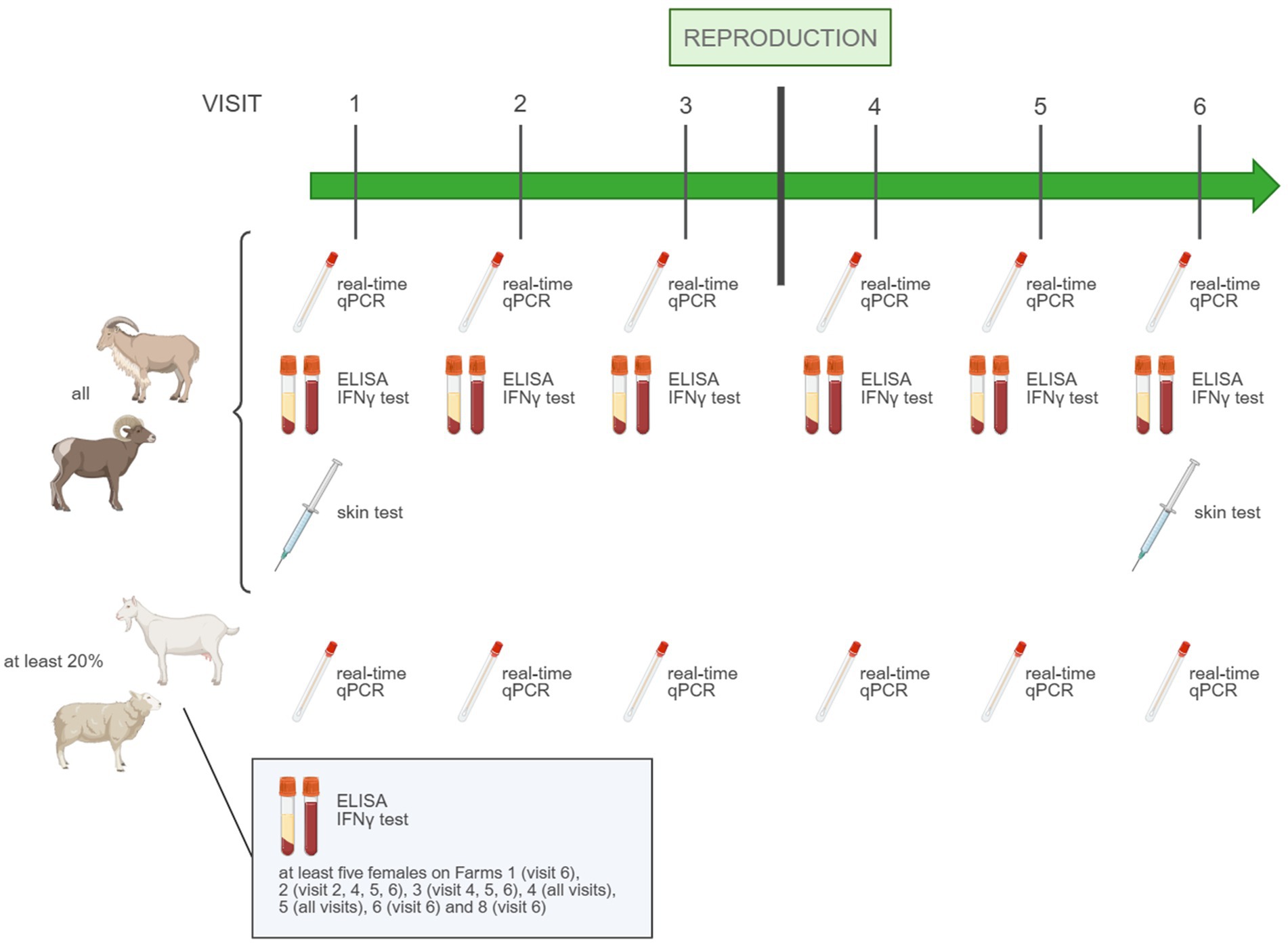 REPRODUCTION

VISIT 1 2 3 4 5 6

all

real-time qPCR real-time qPCR real-time qPCR real-time qPCR real-time qPCR real-time qPCR

ELISA IFNγ test ELISA IFNγ test ELISA IFNγ test ELISA IFNγ test ELISA IFNγ test ELISA IFNγ test

skin test skin test

at least 20%

real-time qPCR real-time qPCR real-time qPCR real-time qPCR real-time qPCR real-time qPCR

ELISA IFNγ test

at least five females on Farms 1 (visit 6), 2 (visit 2, 4, 5, 6), 3 (visit 4, 5, 6), 4 (all visits), 5 (all visits), 6 (visit 6) and 8 (visit 6)