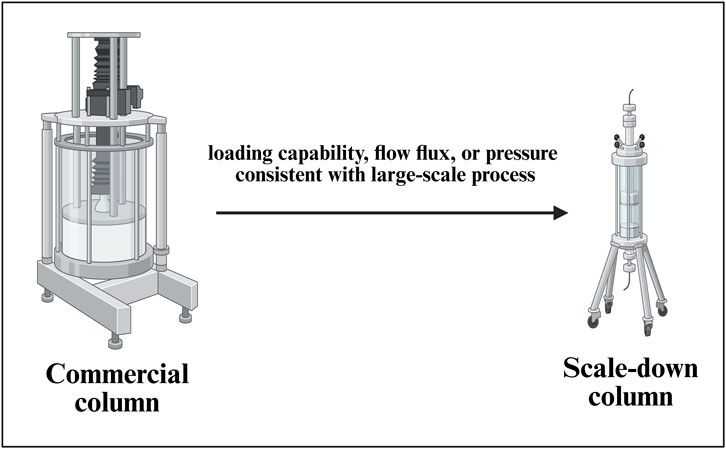 loading capability, flow flux, or pressure consistent with large-scale process

Commercial column

Scale-down column