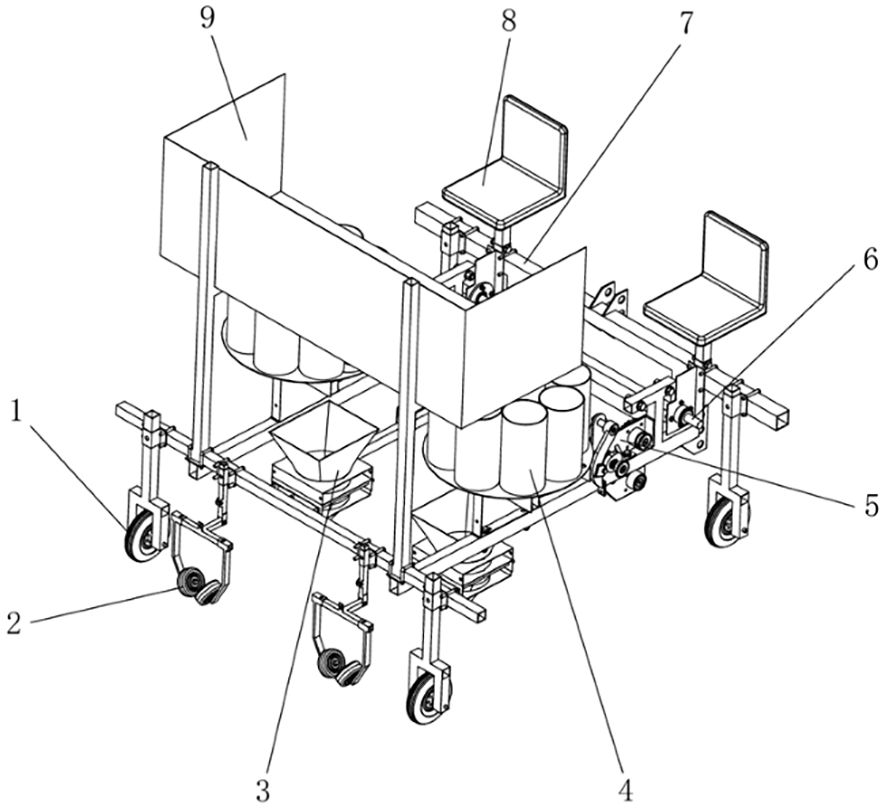 9
8
7
6
1
5
2
3
4