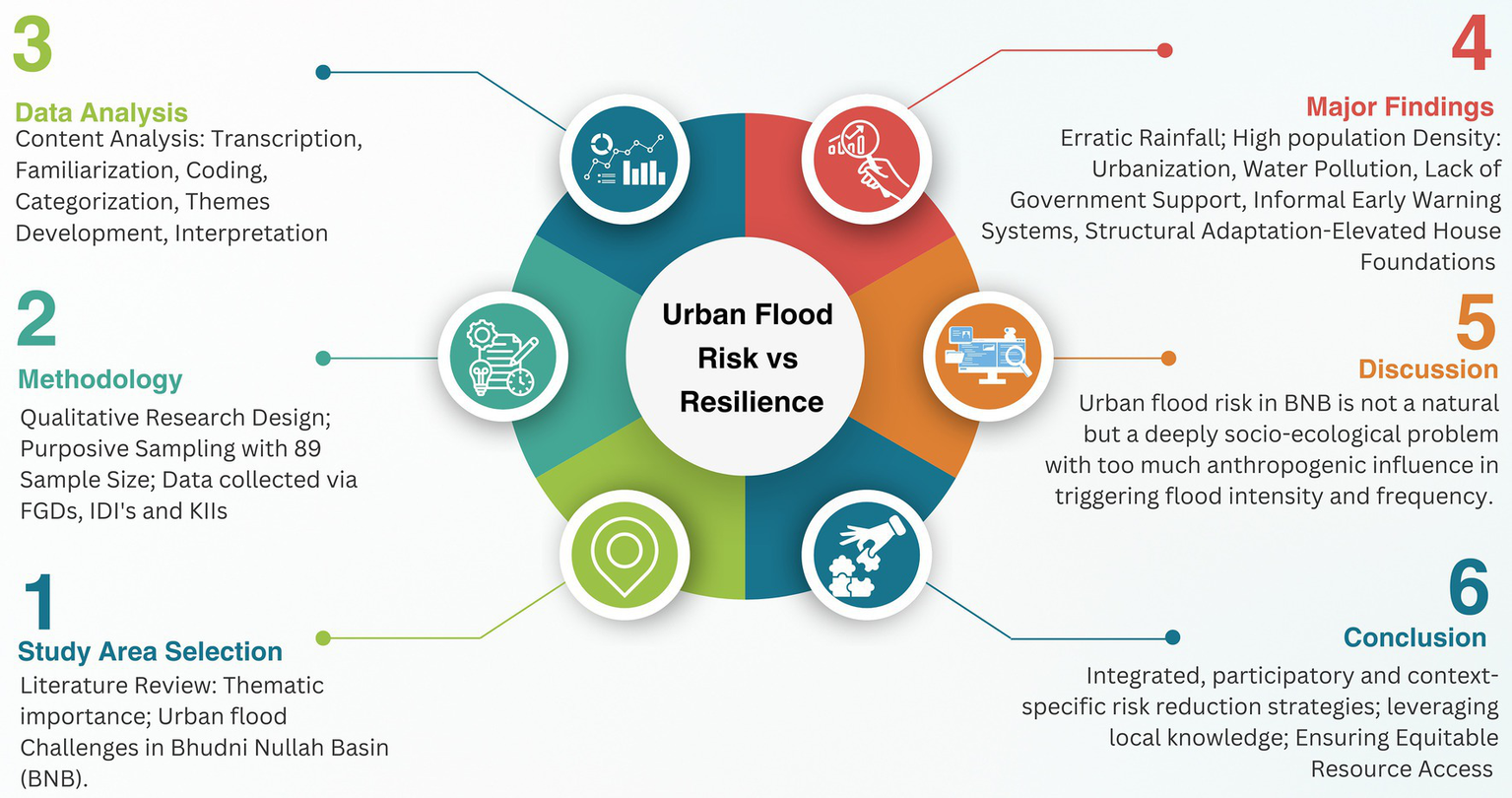 3

Data Analysis
Content Analysis: Transcription, Familiarization, Coding, Categorization, Themes Development, Interpretation

2

Methodology
Qualitative Research Design; Purposive Sampling with 89 Sample Size; Data collected via FGDs, IDI's and KIIs

1

Study Area Selection
Literature Review: Thematic importance; Urban flood Challenges in Bhudni Nullah Basin (BNB).

Urban Flood Risk vs Resilience

4

Major Findings
Erratic Rainfall; High population Density: Urbanization, Water Pollution, Lack of Government Support, Informal Early Warning Systems, Structural Adaptation-Elevated House Foundations

5

Discussion
Urban flood risk in BNB is not a natural but a deeply socio-ecological problem with too much anthropogenic influence in triggering flood intensity and frequency.

6

Conclusion
Integrated, participatory and context-specific risk reduction strategies; leveraging local knowledge; Ensuring Equitable Resource Access