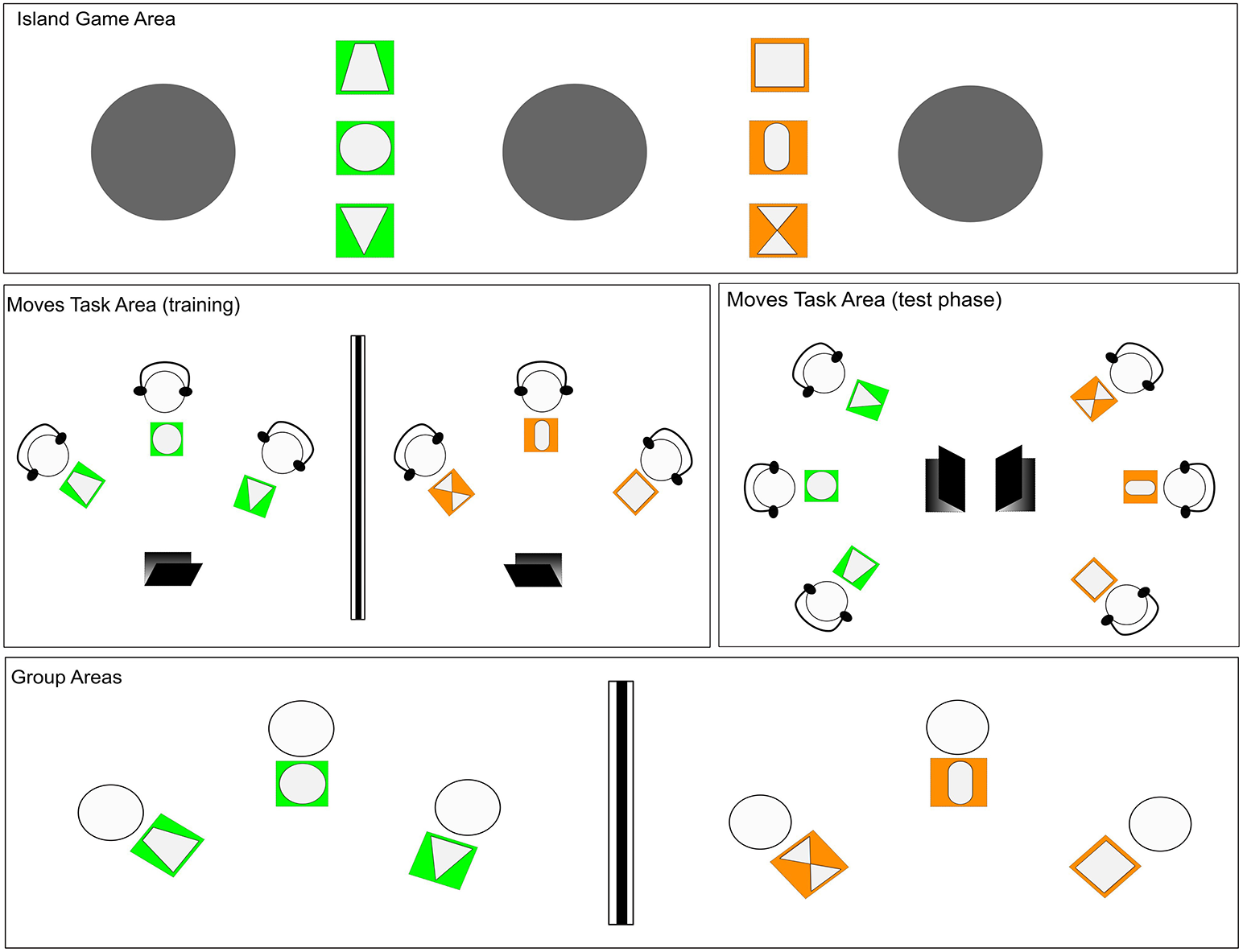 Island Game Area

Moves Task Area (training)

Moves Task Area (test phase)

Group Areas