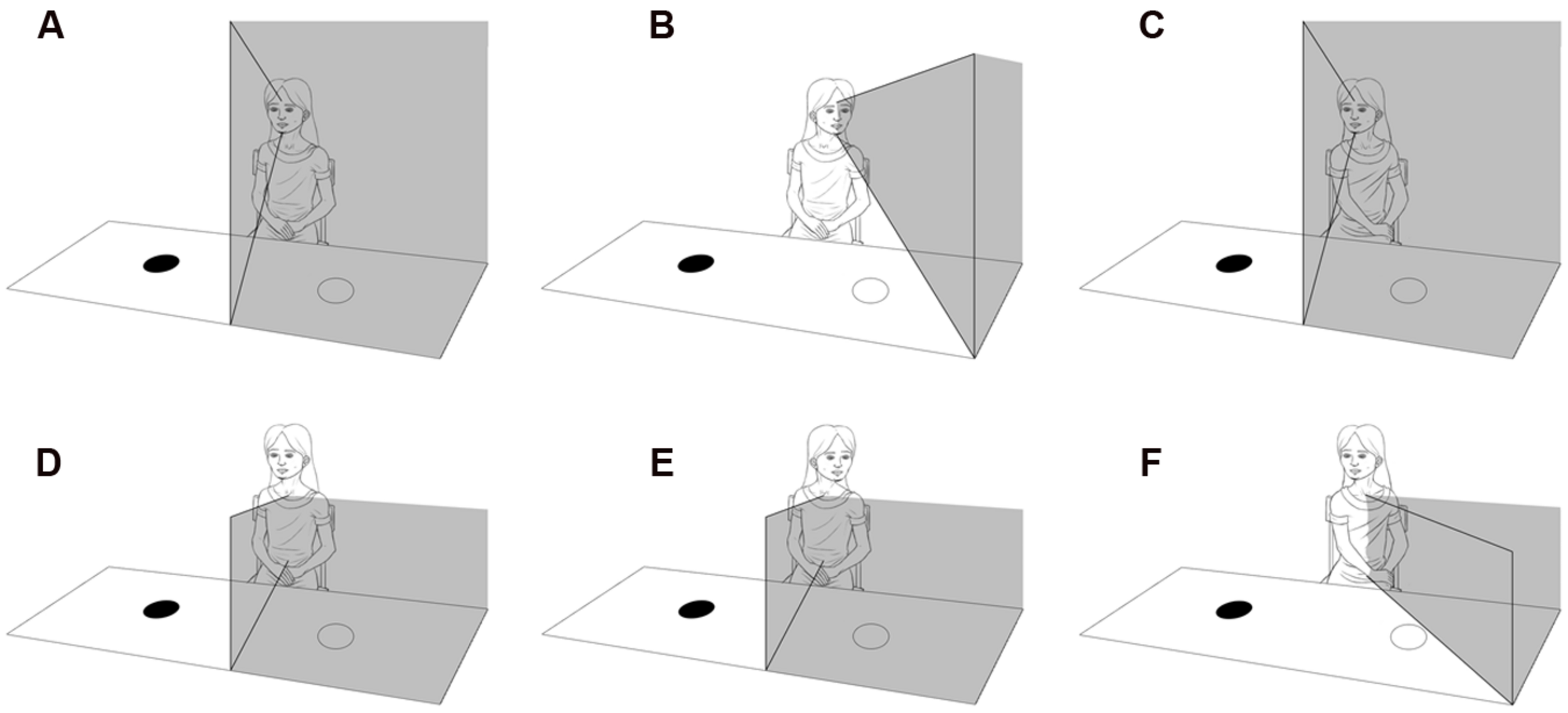 A

B

C

D

E

F