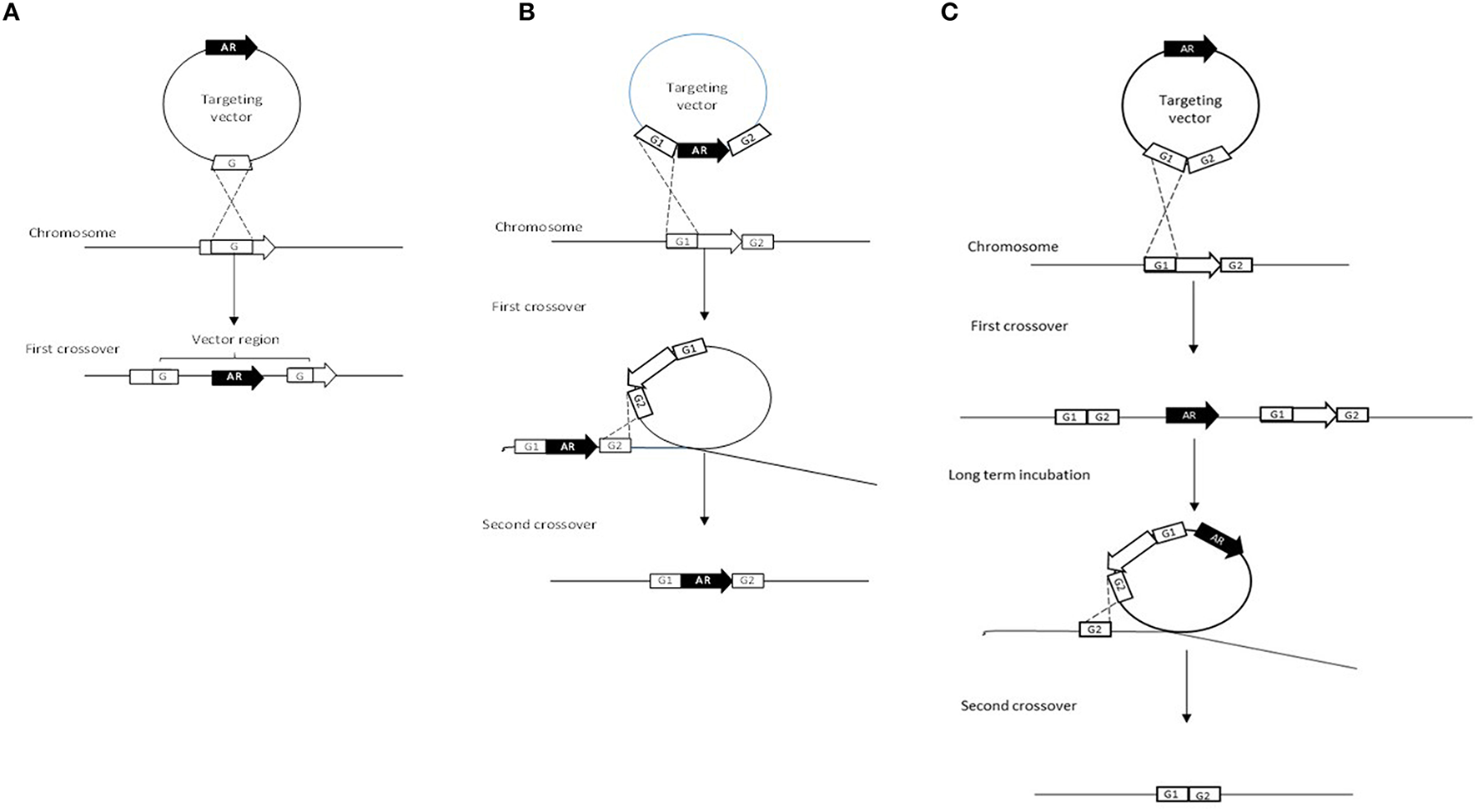 A

AR

Targeting vector

G

Chromosome

G

First crossover

Vector region

G

AR

G

B

Targeting vector

G1

AR

G2

Chromosome

G1

G2

First crossover

G1

G2

G1

AR

G2

Second crossover

G1

AR

G2

C

AR

Targeting vector

G1

G2

Chromosome

G1

G2

First crossover

G1

G2

AR

G1

G2

Long term incubation

G1

AR

G2

G2

Second crossover

G1

G2