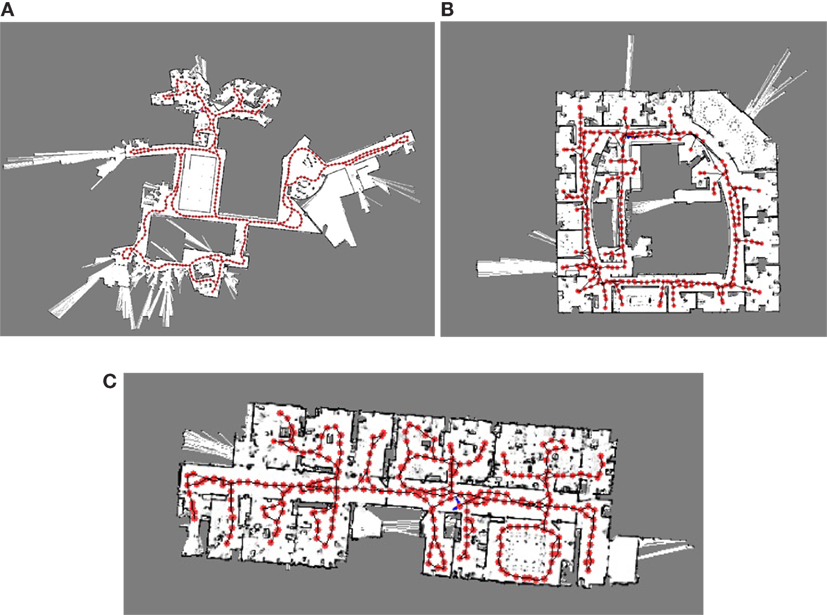 A

B

C