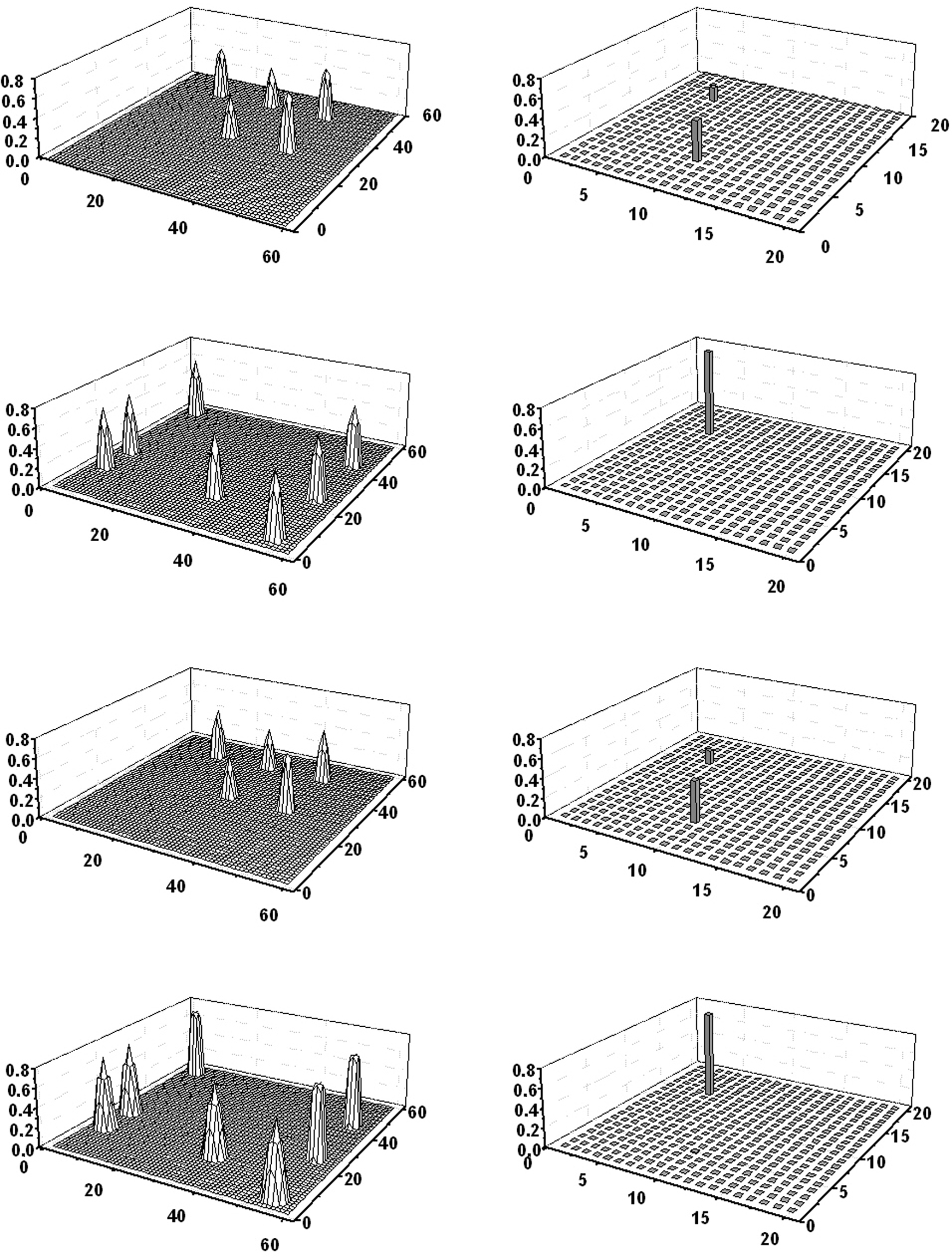 0.8
0.6
0.4
0.2
0.0
0
20
40
60
0
20
40
60

0.8
0.6
0.4
0.2
0.0
0
5
10
15
20
0
5
10
15
20

0.8
0.6
0.4
0.2
0.0
0
20
40
60
0
20
40
60

0.8
0.6
0.4
0.2
0.0
0
5
10
15
20
0
5
10
15
20

0.8
0.6
0.4
0.2
0.0
0
20
40
60
0
20
40
60

0.8
0.6
0.4
0.2
0.0
0
5
10
15
20
0
5
10
15
20

0.8
0.6
0.4
0.2
0.0
0
20
40
60
0
20
40
60

0.8
0.6
0.4
0.2
0.0
0
5
10
15
20
0
5
10
15
20