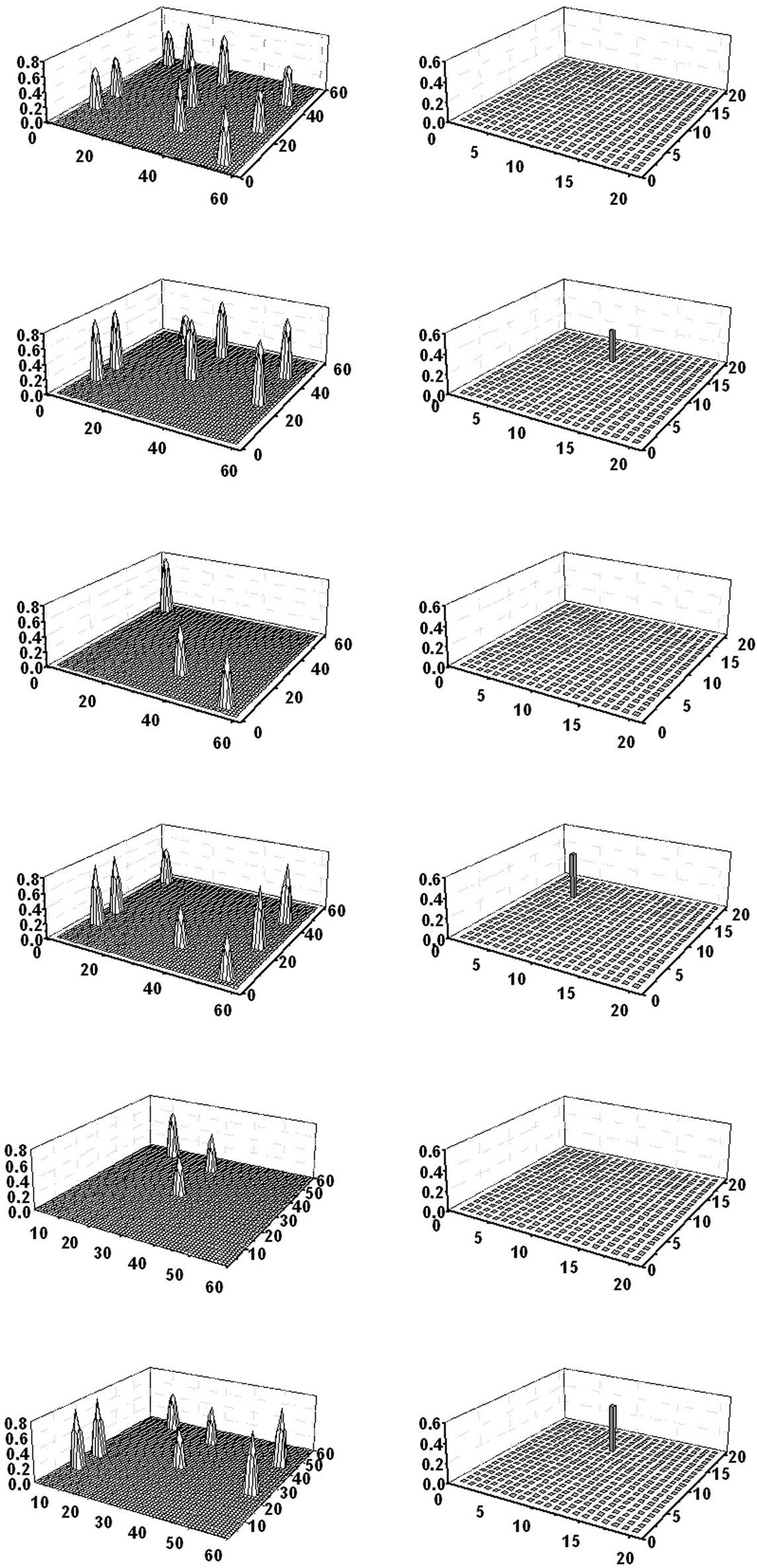 0.8
0.6
0.4
0.2
0.0
0
20
40
60
0
20
40
60

0.6
0.4
0.2
0.0
0
5
10
15
20
0
5
10
15
20

0.8
0.6
0.4
0.2
0.0
0
20
40
60
0
20
40
60

0.6
0.4
0.2
0.0
0
5
10
15
20
0
5
10
15
20

0.8
0.6
0.4
0.2
0.0
0
20
40
60
0
20
40
60

0.6
0.4
0.2
0.0
0
5
10
15
20
0
5
10
15
20

0.8
0.6
0.4
0.2
0.0
0
20
40
60
0
20
40
60

0.6
0.4
0.2
0.0
0
5
10
15
20
0
5
10
15
20

0.8
0.6
0.4
0.2
0.0
10
20
30
40
50
60
10
20
30
40
50
60

0.6
0.4
0.2
0.0
0
5
10
15
20
0
5
10
15
20

0.8
0.6
0.4
0.2
0.0
10
20
30
40
50
60
10
20
30
40
50
60

0.6
0.4
0.2
0.0
0
5
10
15
20
0
5
10
15
20