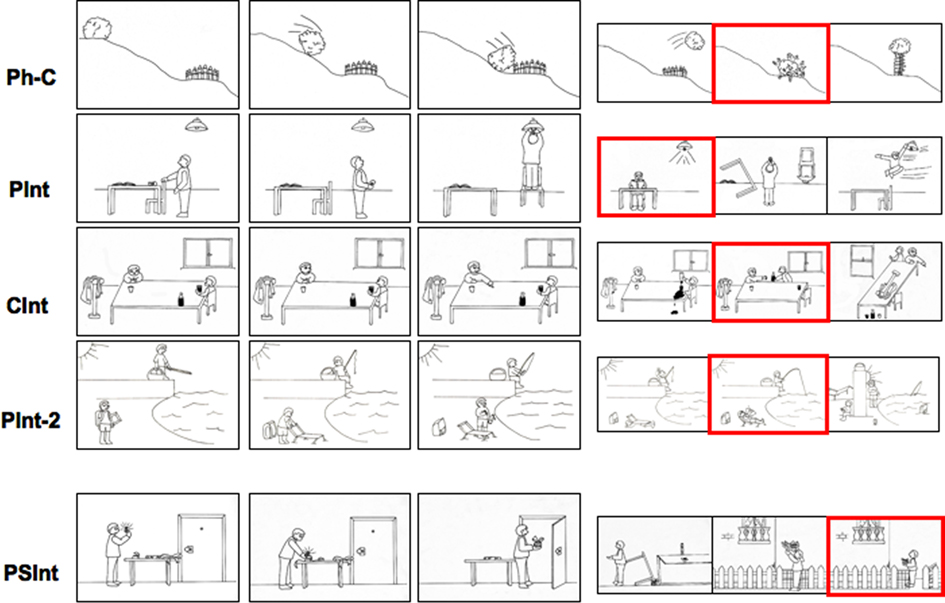 Ph-C

PInt

CInt

PInt-2

PSInt