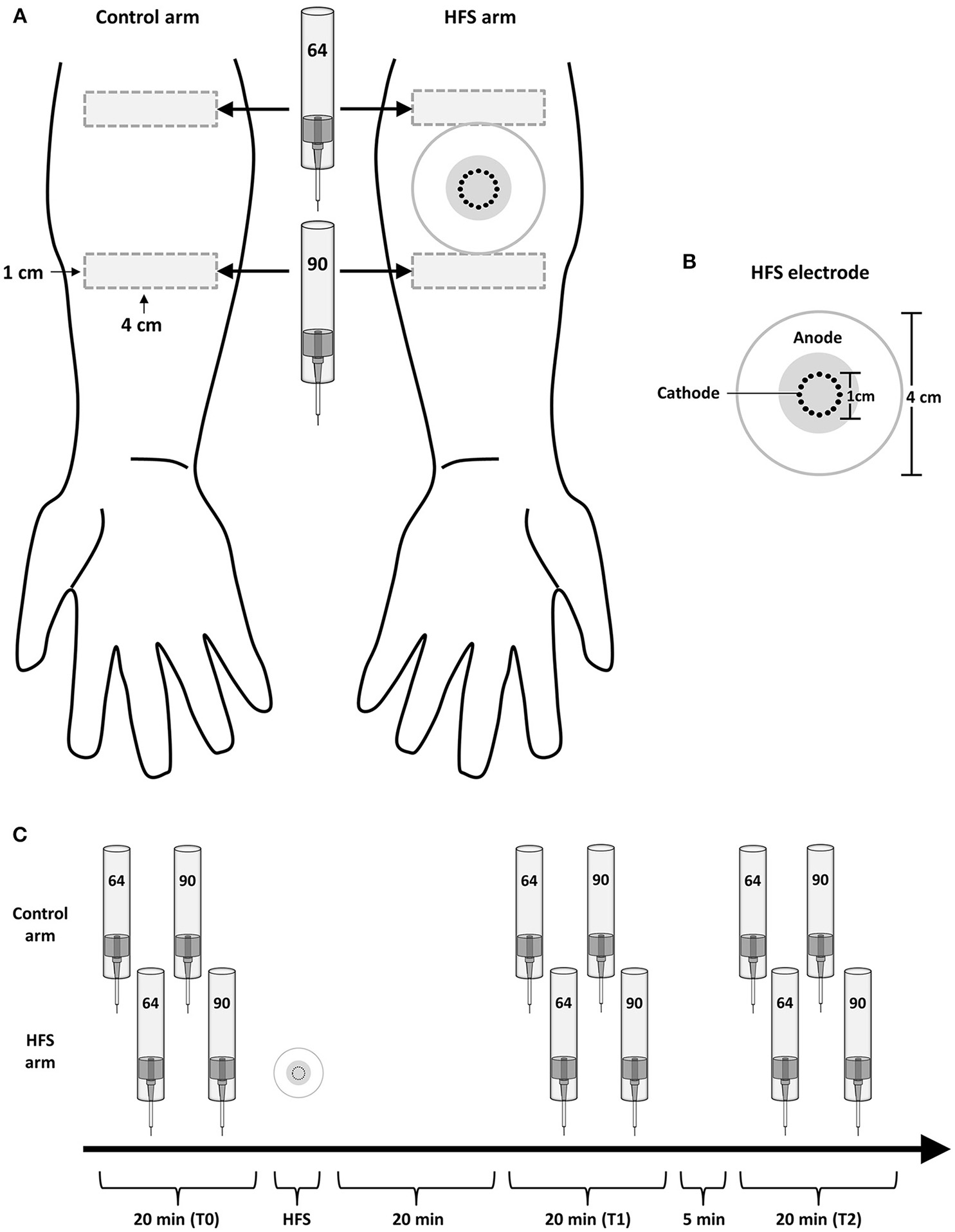 A

Control arm

HFS arm

64

90

1 cm

4 cm

B

HFS electrode

Anode

Cathode

1cm

4 cm

C

Control arm

HFS arm

64

90

64

90

64

90

64

90

64

90

64

90

20 min (T0)

HFS

20 min

20 min (T1)

5 min

20 min (T2)