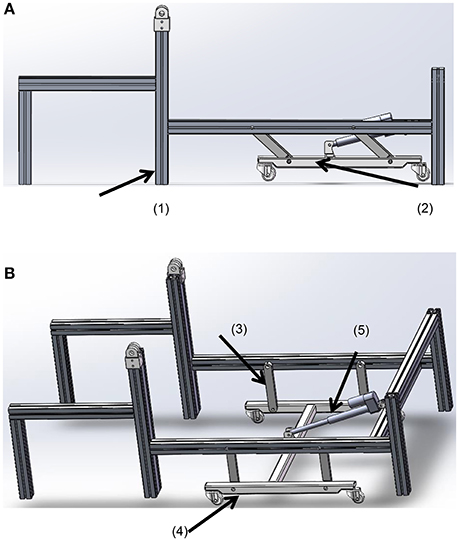 A

(1)

(2)

B

(3)

(5)

(4)