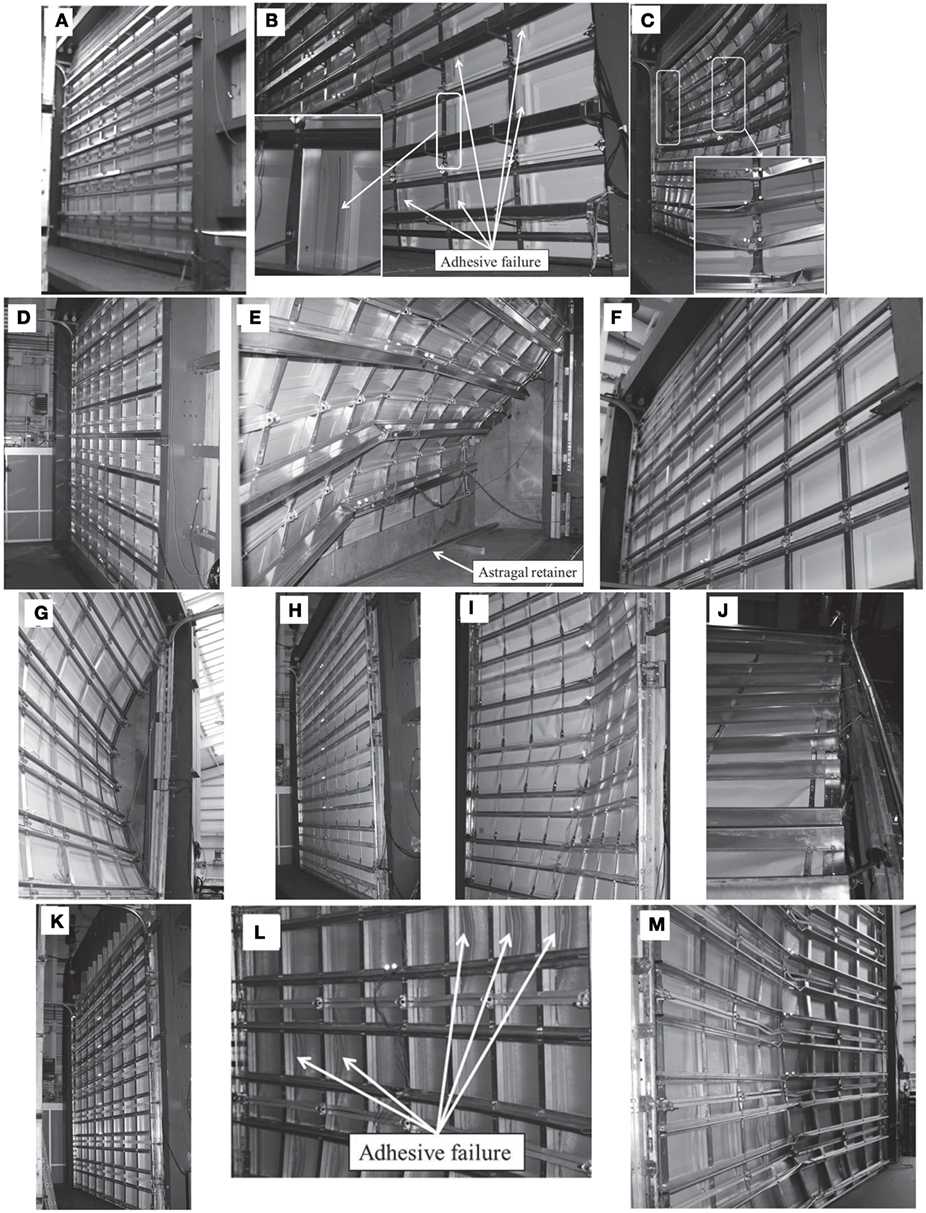 A

B

Adhesive failure

C

D

E

Astragal retainer

F

G

H

I

J

K

L

Adhesive failure

M